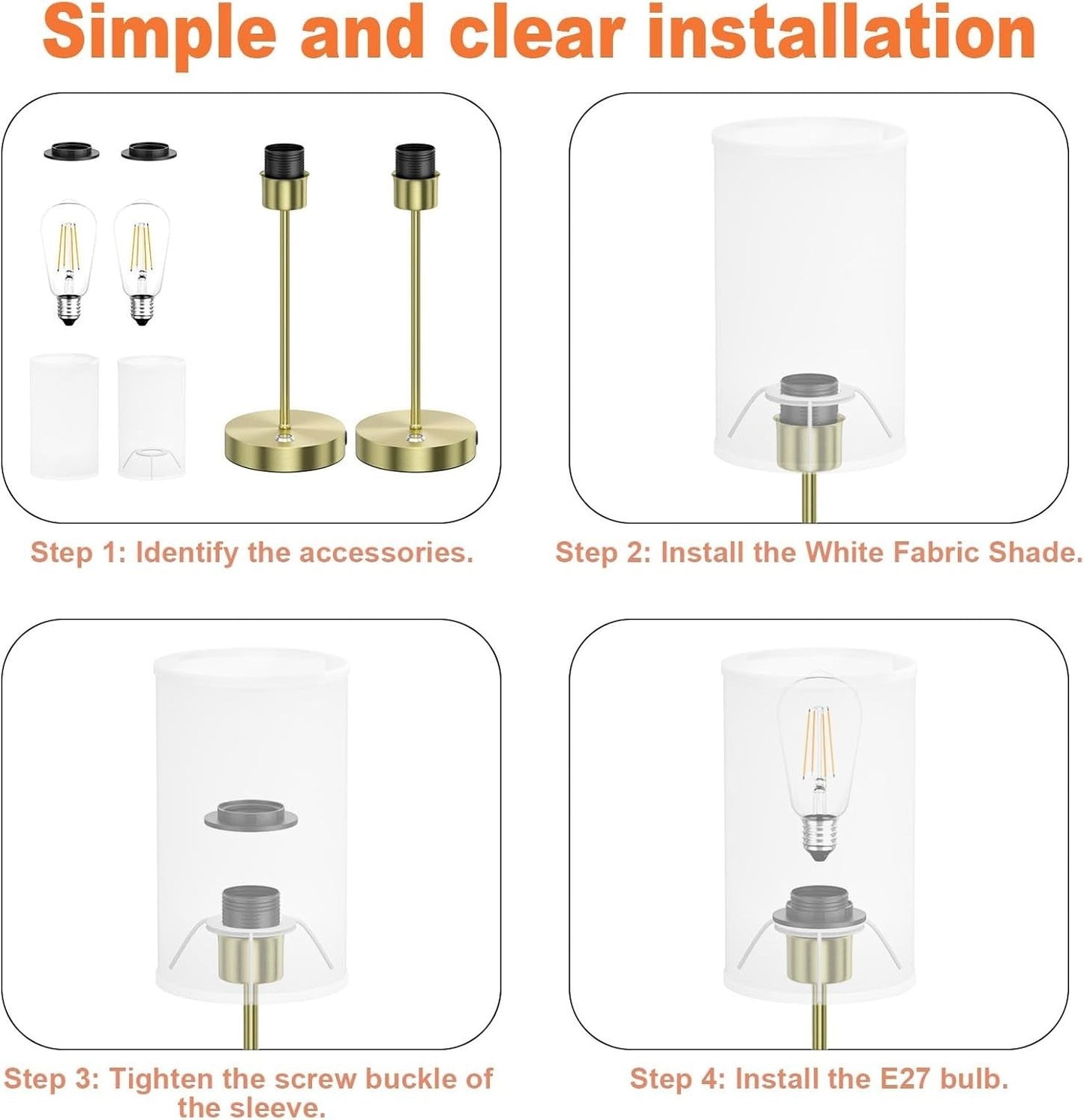 Simple and clear installation

Step 1: Identify the accessories.

Step 2: Install the White Fabric Shade.

Step 3: Tighten the screw buckle of the sleeve.

Step 4: Install the E27 bulb.