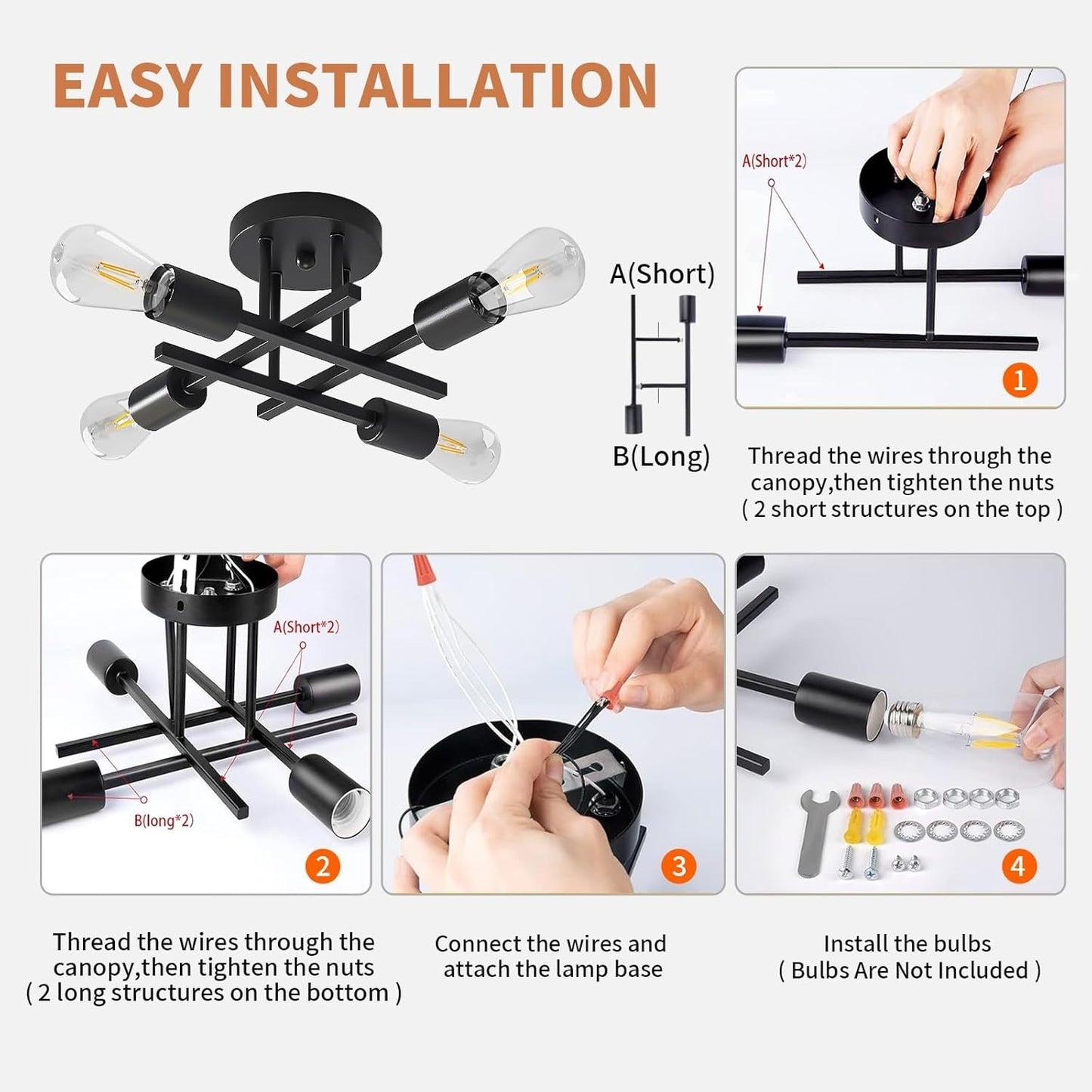 EASY INSTALLATION

A(Short)

B(Long)

A(Short*2)

1

Thread the wires through the canopy,then tighten the nuts ( 2 short structures on the top )

A(Short*2)

B(long*2)

2

3

4

Thread the wires through the canopy,then tighten the nuts ( 2 long structures on the bottom )

Connect the wires and attach the lamp base

Install the bulbs ( Bulbs Are Not Included )