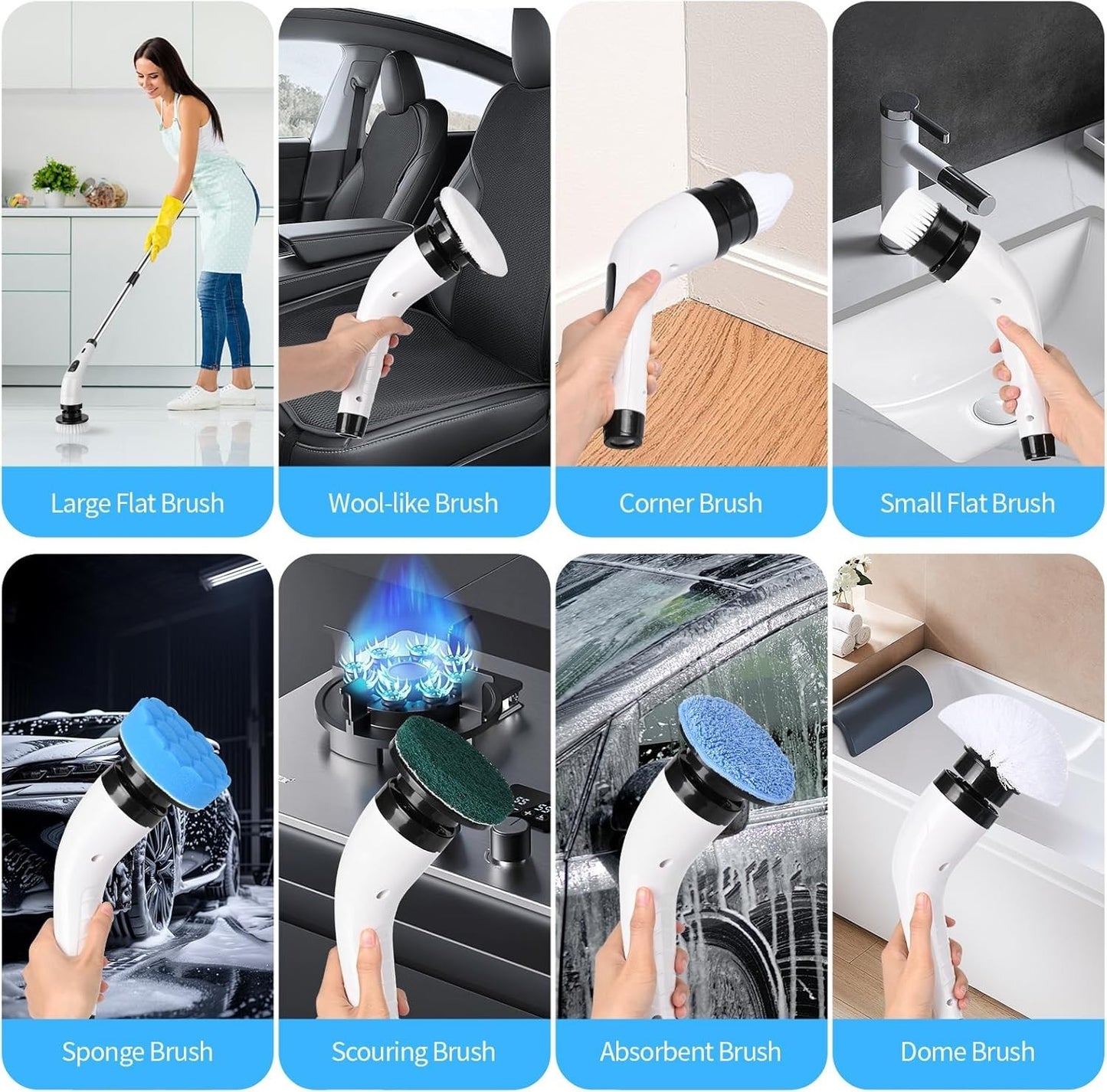 Large Flat Brush

Wool-like Brush

Corner Brush

Small Flat Brush

Sponge Brush

Scouring Brush

Absorbent Brush

Dome Brush