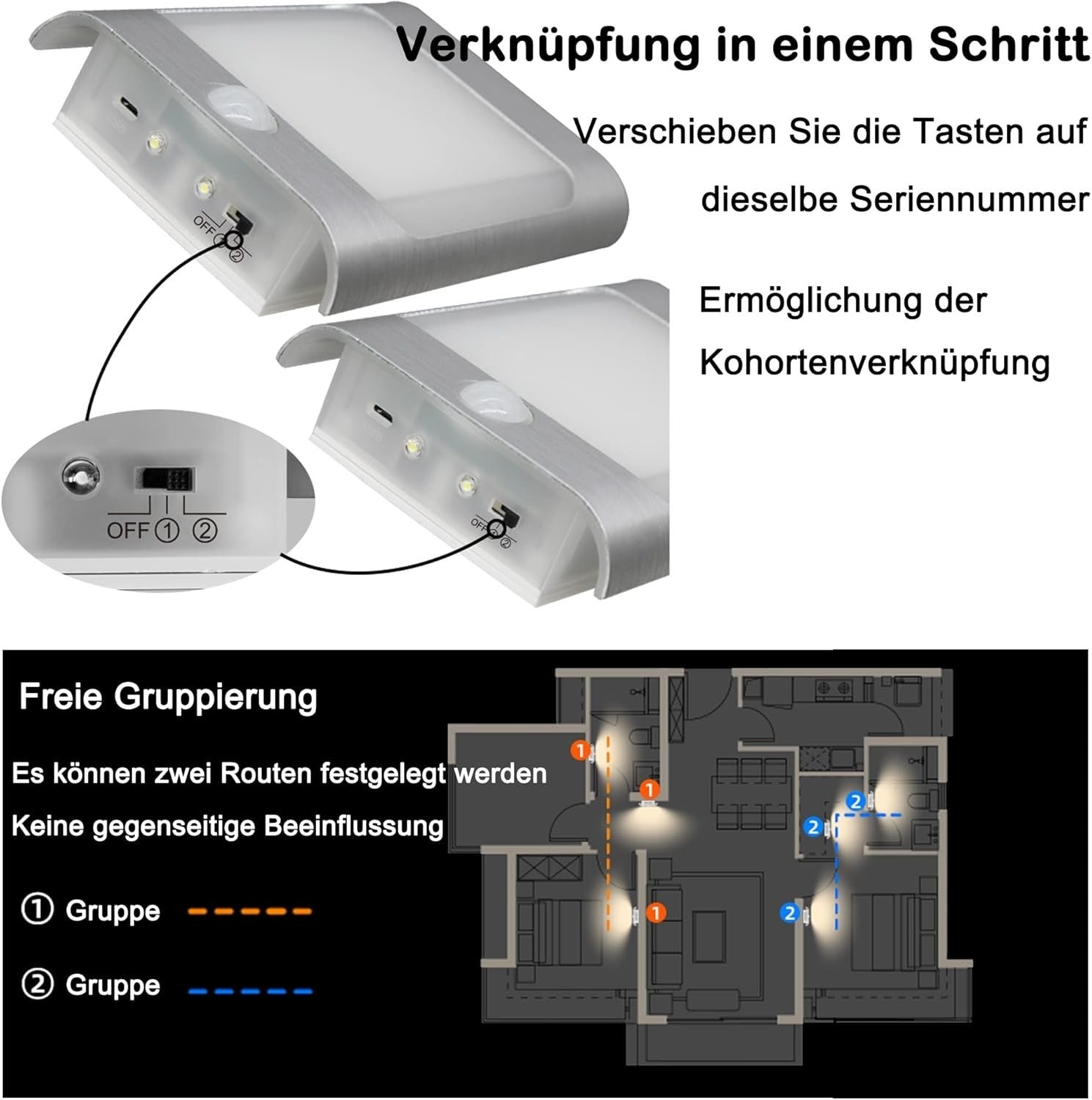 Verknüpfung in einem Schritt

Verschieben Sie die Tasten auf dieselbe Seriennummer

Ermöglichung der Kohortenverknüpfung

OFF ① ②

OFF ① ②

OFF ① ②

Freie Gruppierung

Es können zwei Routen festgelegt werden

Keine gegenseitige Beeinflussung

① Gruppe

② Gruppe

1
1
1
2
2
2