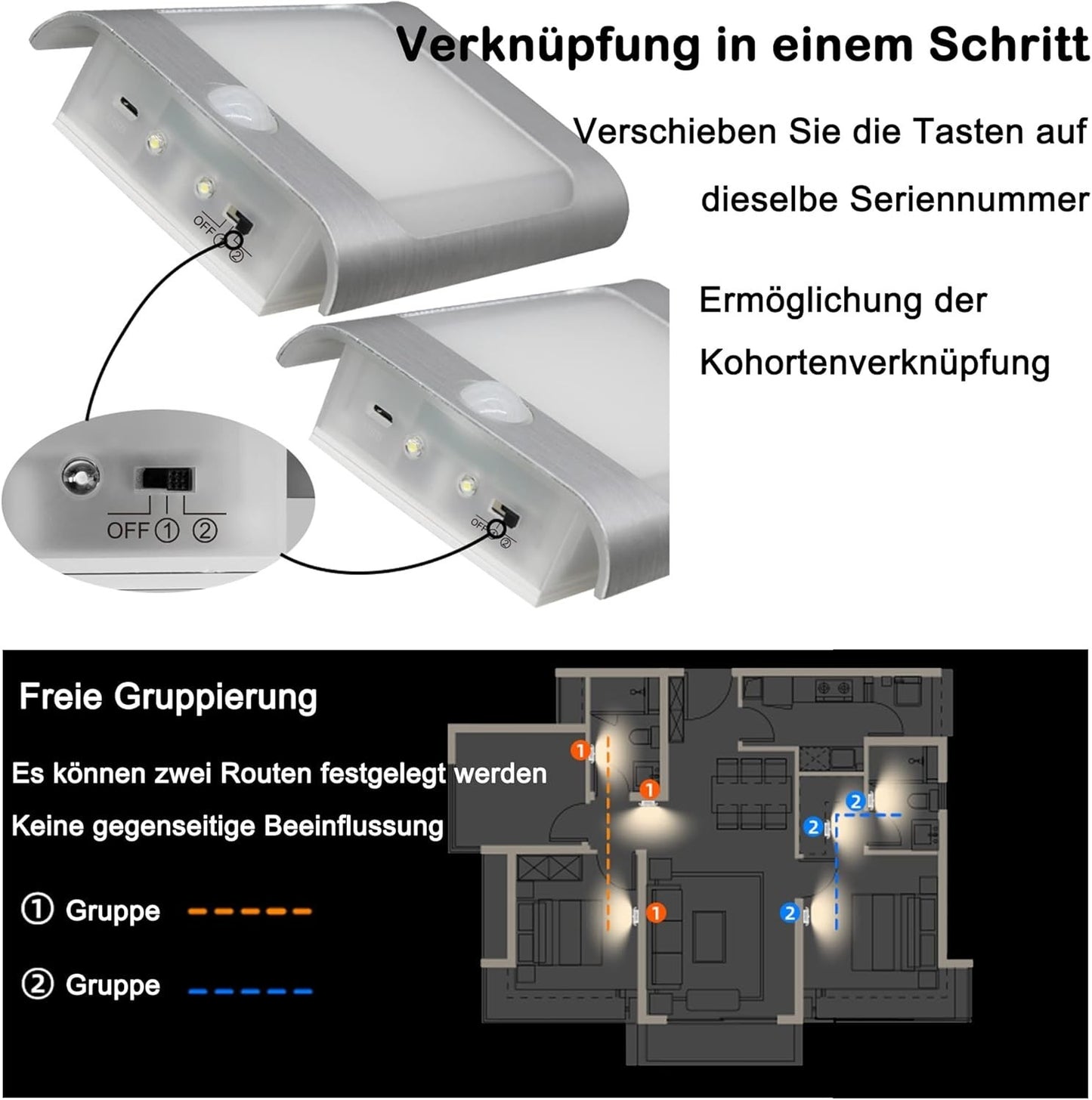 Verknüpfung in einem Schritt

Verschieben Sie die Tasten auf dieselbe Seriennummer

Ermöglichung der Kohortenverknüpfung

OFF ① ②

OFF ① ②

OFF ① ②

Freie Gruppierung

Es können zwei Routen festgelegt werden

Keine gegenseitige Beeinflussung

① Gruppe

② Gruppe

1 1 1

2 2 2