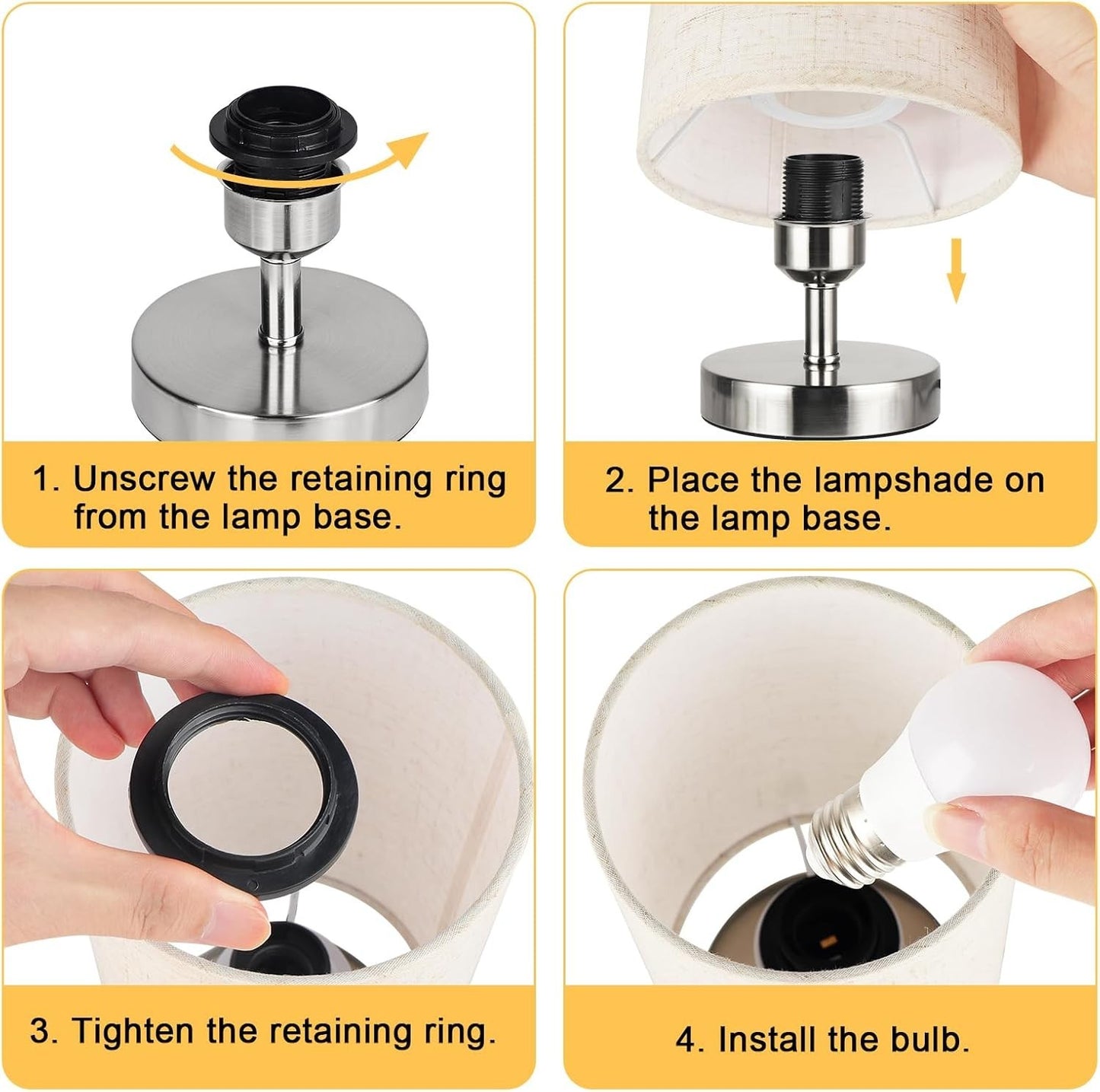 1. Unscrew the retaining ring from the lamp base.

2. Place the lampshade on the lamp base.

3. Tighten the retaining ring.

4. Install the bulb.