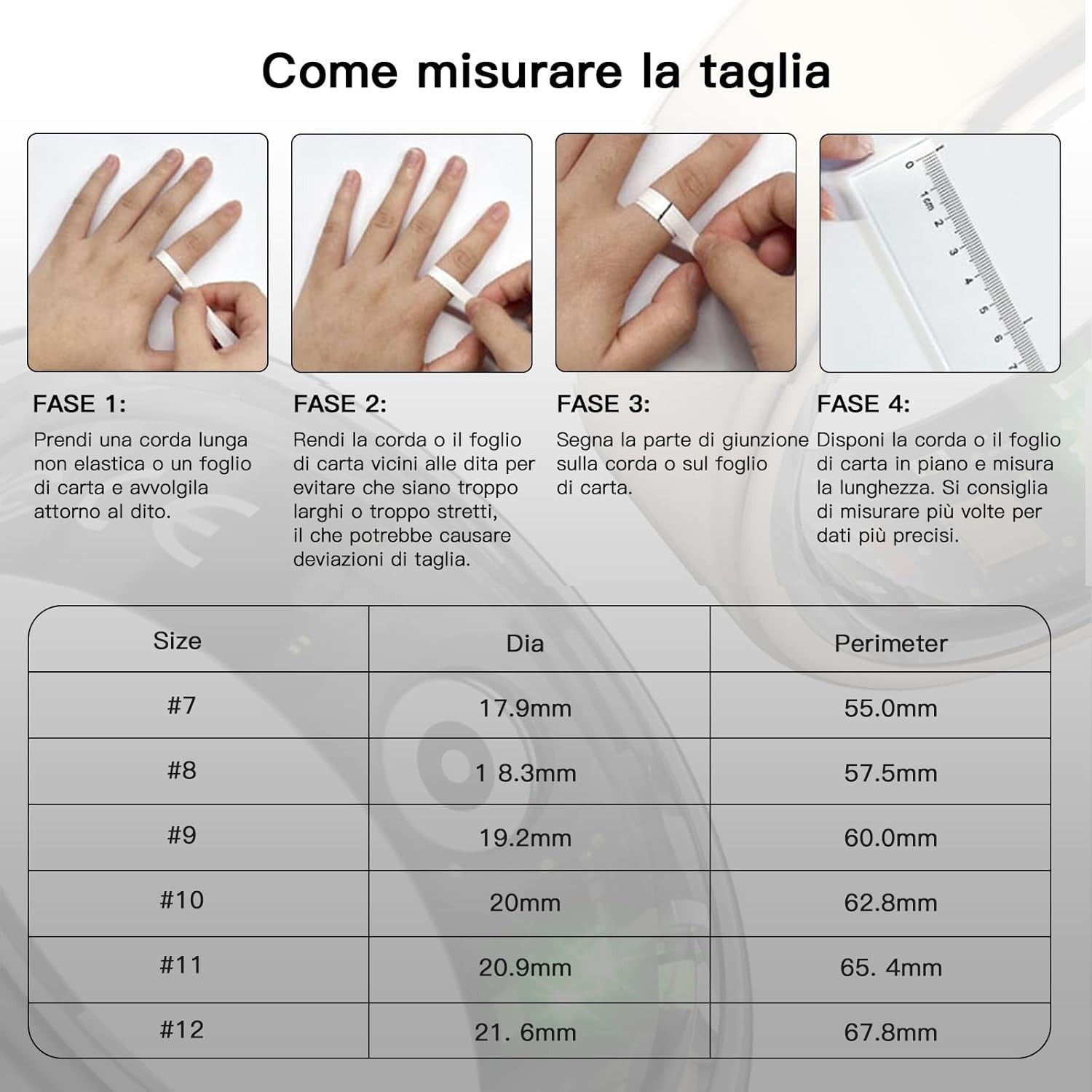 Come misurare la taglia

0
1cm
2
3
4
5
6
7

FASE 1:
Prendi una corda lunga non elastica o un foglio di carta e avvolgila attorno al dito.

FASE 2:
Rendi la corda o il foglio di carta vicini alle dita per evitare che siano troppo larghi o troppo stretti, il che potrebbe causare deviazioni di taglia.

FASE 3:
Segna la parte di giunzione sulla corda o sul foglio di carta.

FASE 4:
Disponi la corda o il foglio di carta in piano e misura la lunghezza. Si consiglia di misurare più volte per dati più precisi.

| Size | Dia | Perimeter |
|---|---|---|
| #7 | 17.9mm | 55.0mm |
| #8 | 1 8.3mm | 57.5mm |
| #9 | 19.2mm | 60.0mm |
| #10 | 20mm | 62.8mm |
| #11 | 20.9mm | 65. 4mm |
| #12 | 21. 6mm | 67.8mm |