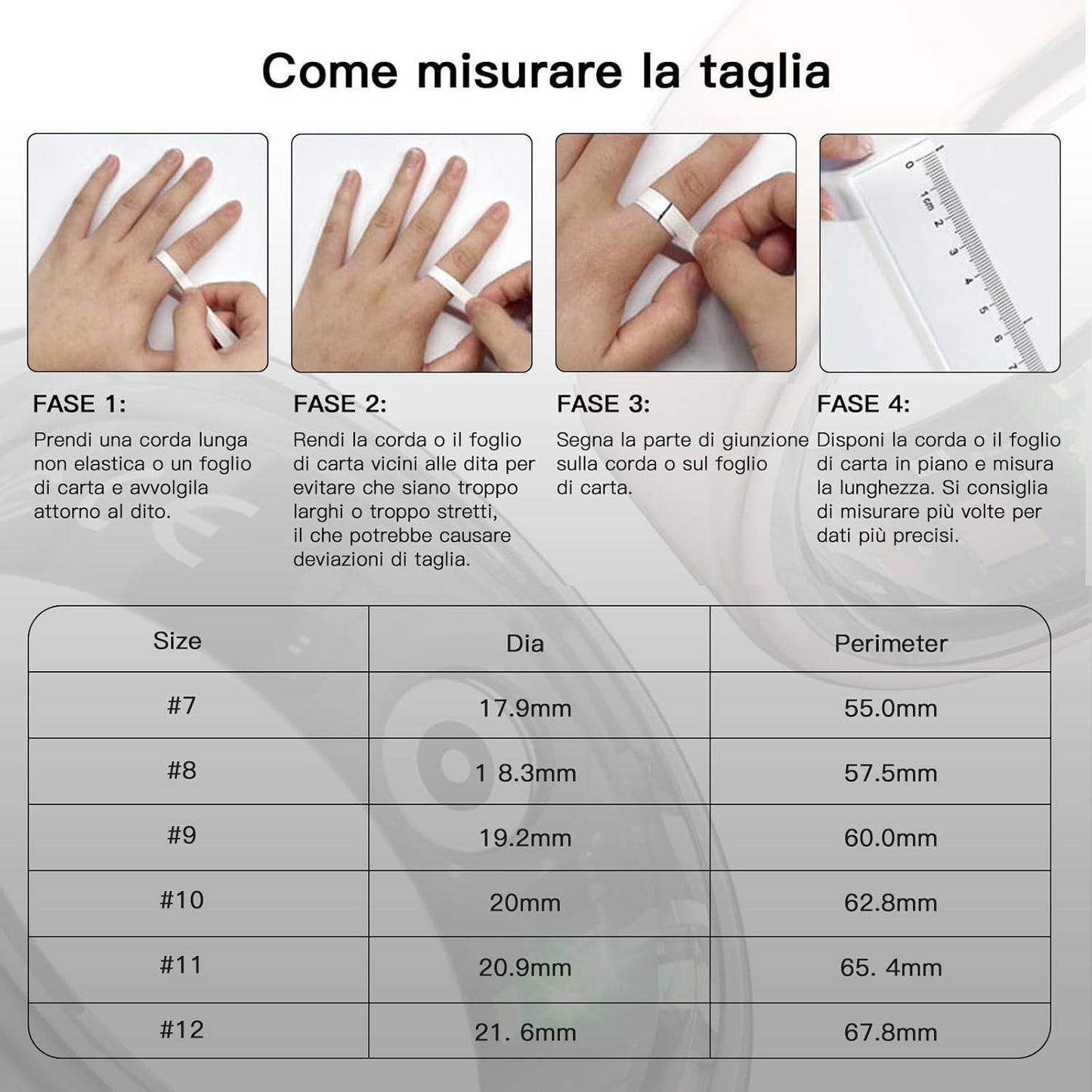 Come misurare la taglia

0 1cm 2 3 4 5 6 7

FASE 1:
Prendi una corda lunga non elastica o un foglio di carta e avvolgila attorno al dito.

FASE 2:
Rendi la corda o il foglio di carta vicini alle dita per evitare che siano troppo larghi o troppo stretti, il che potrebbe causare deviazioni di taglia.

FASE 3:
Segna la parte di giunzione sulla corda o sul foglio di carta.

FASE 4:
Disponi la corda o il foglio di carta in piano e misura la lunghezza. Si consiglia di misurare più volte per dati più precisi.

| Size | Dia | Perimeter |
|---|---|---|
| #7 | 17.9mm | 55.0mm |
| #8 | 1 8.3mm | 57.5mm |
| #9 | 19.2mm | 60.0mm |
| #10 | 20mm | 62.8mm |
| #11 | 20.9mm | 65. 4mm |
| #12 | 21. 6mm | 67.8mm |