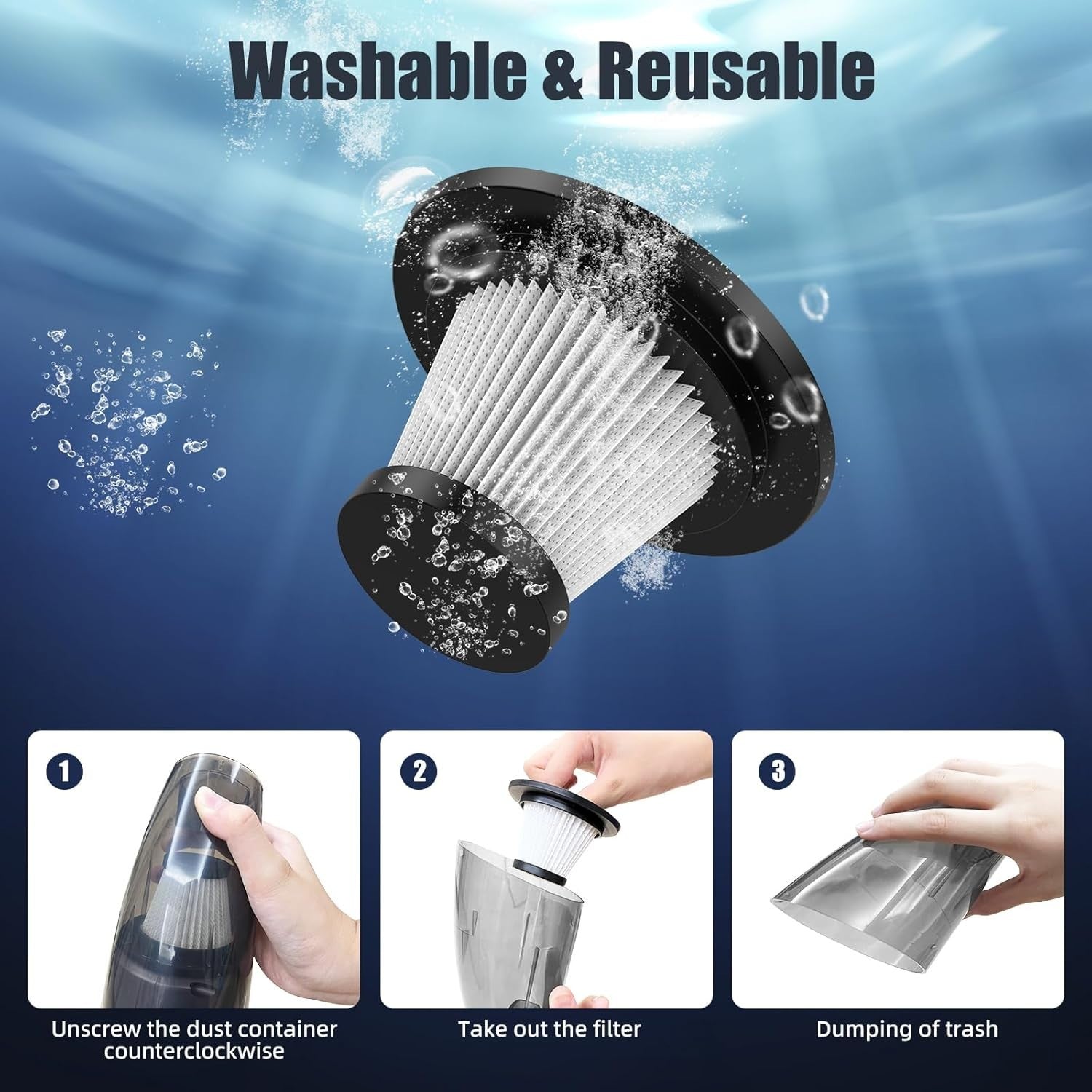 Washable & Reusable

1

Unscrew the dust container counterclockwise

2

Take out the filter

3

Dumping of trash