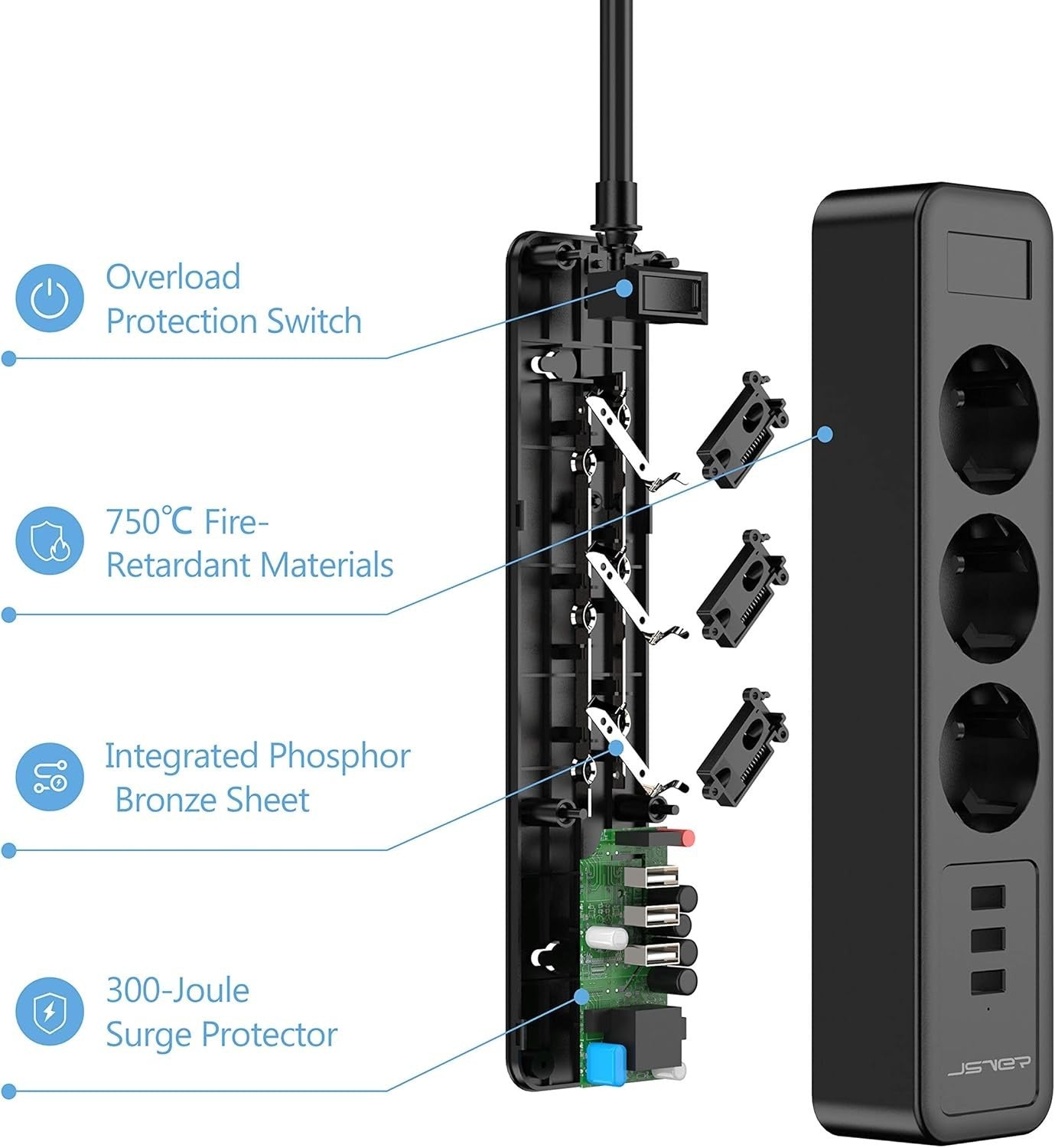 Overload Protection Switch

750℃ Fire-Retardant Materials

Integrated Phosphor Bronze Sheet

300-Joule Surge Protector

JSVER