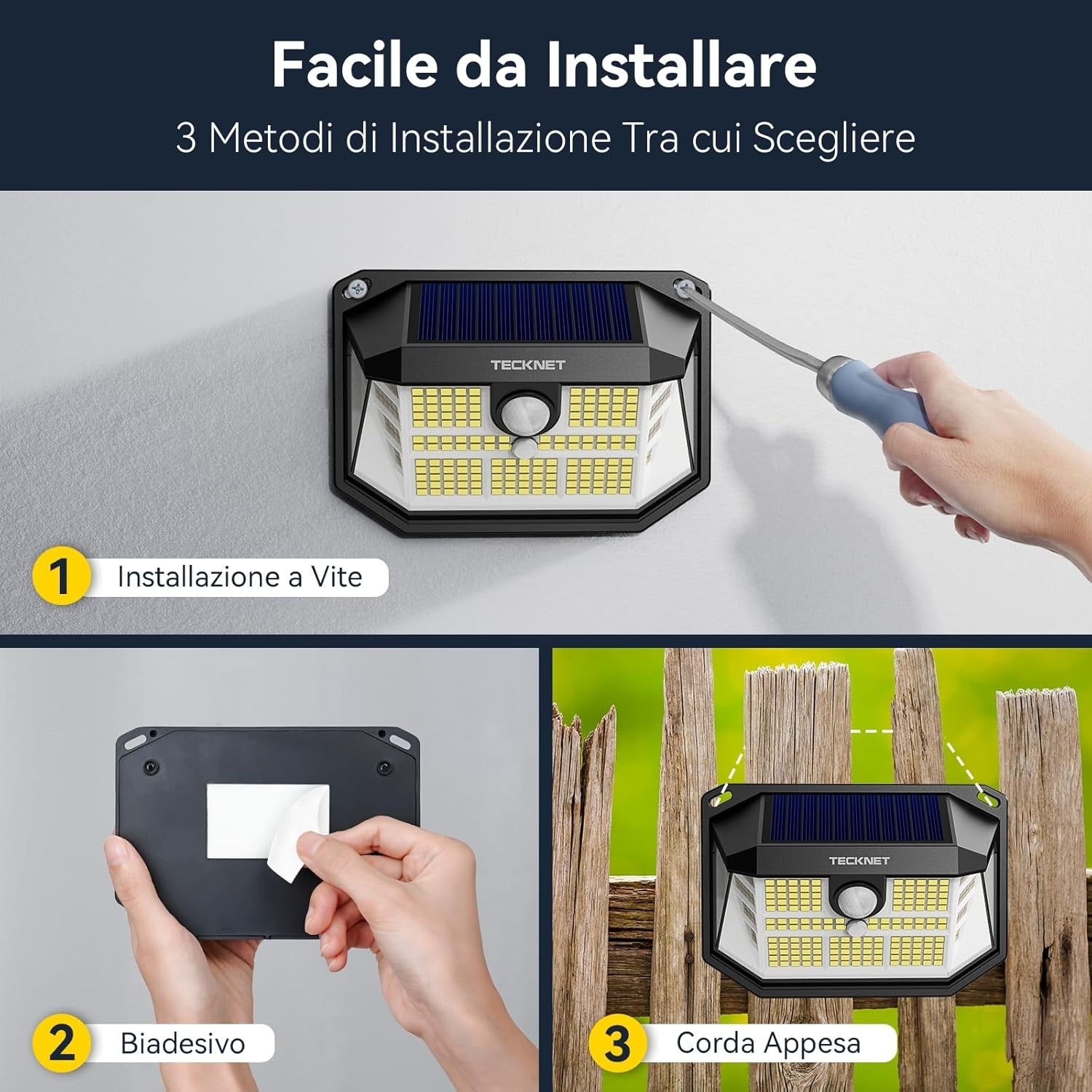 Facile da Installare

3 Metodi di Installazione Tra cui Scegliere

TECKNET

1 Installazione a Vite

2 Biadesivo

TECKNET

3 Corda Appesa