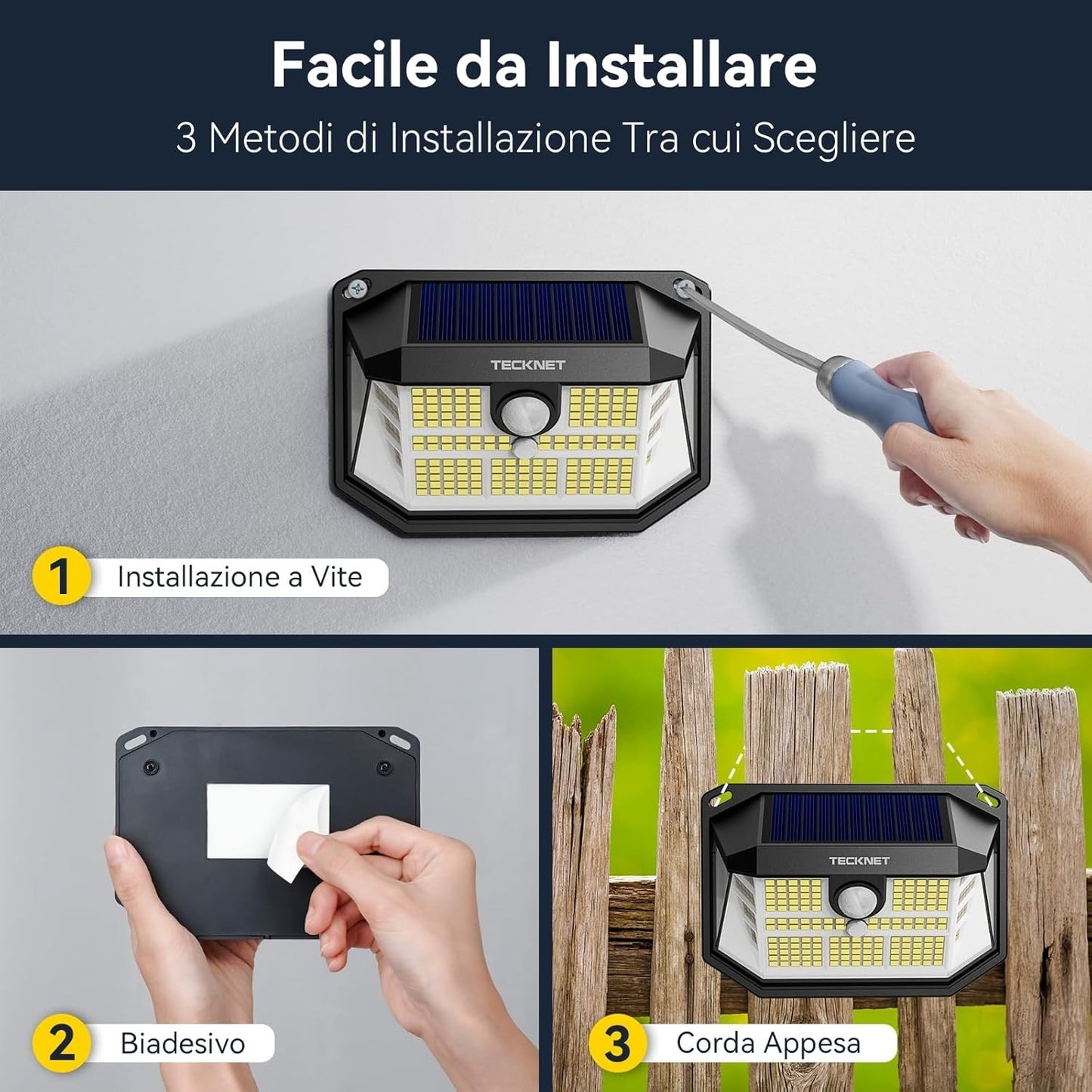 Facile da Installare
3 Metodi di Installazione Tra cui Scegliere

TECKNET

1 Installazione a Vite

2 Biadesivo

TECKNET

3 Corda Appesa