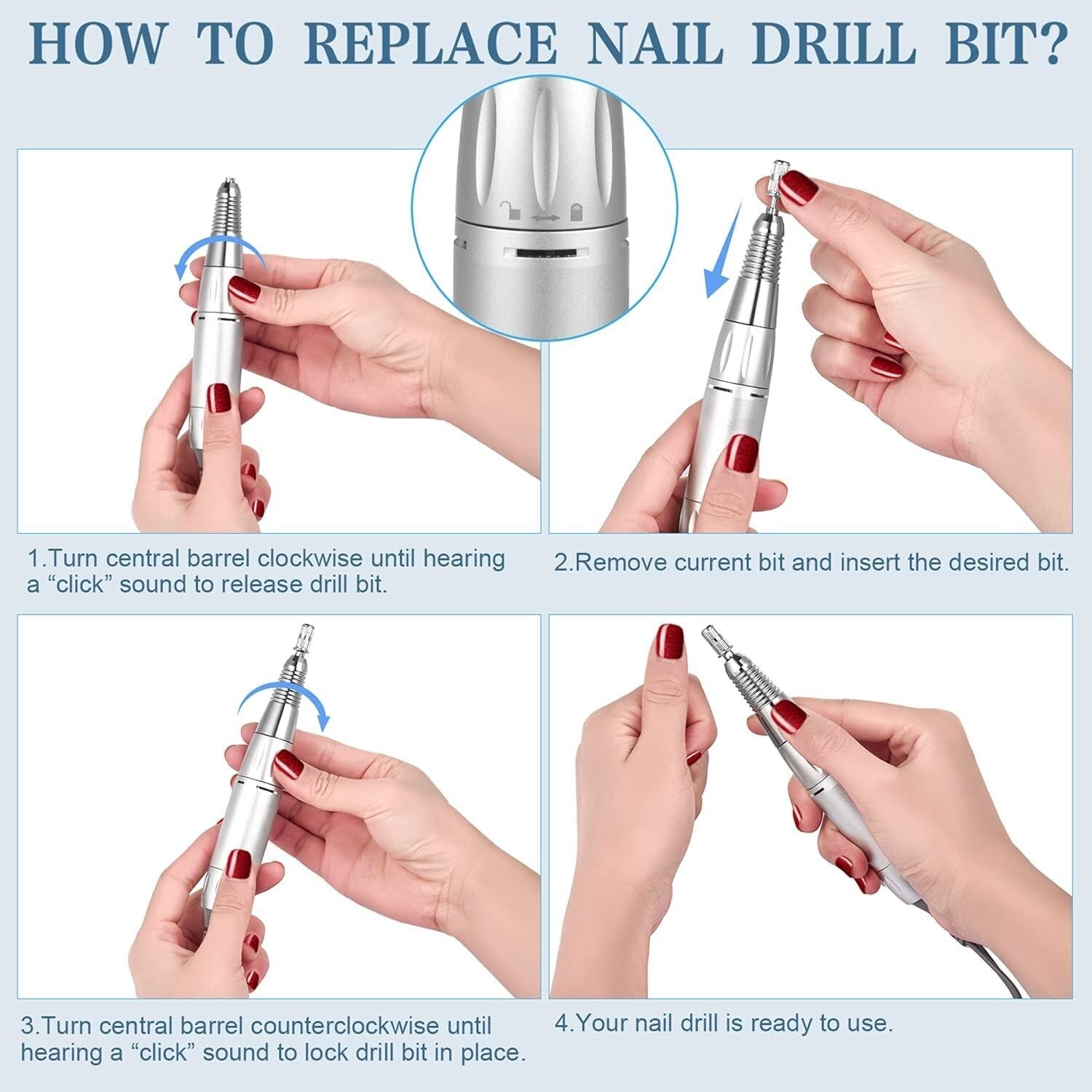 HOW TO REPLACE NAIL DRILL BIT?

1.Turn central barrel clockwise until hearing a “click” sound to release drill bit.

2.Remove current bit and insert the desired bit.

3.Turn central barrel counterclockwise until hearing a “click” sound to lock drill bit in place.

4.Your nail drill is ready to use.