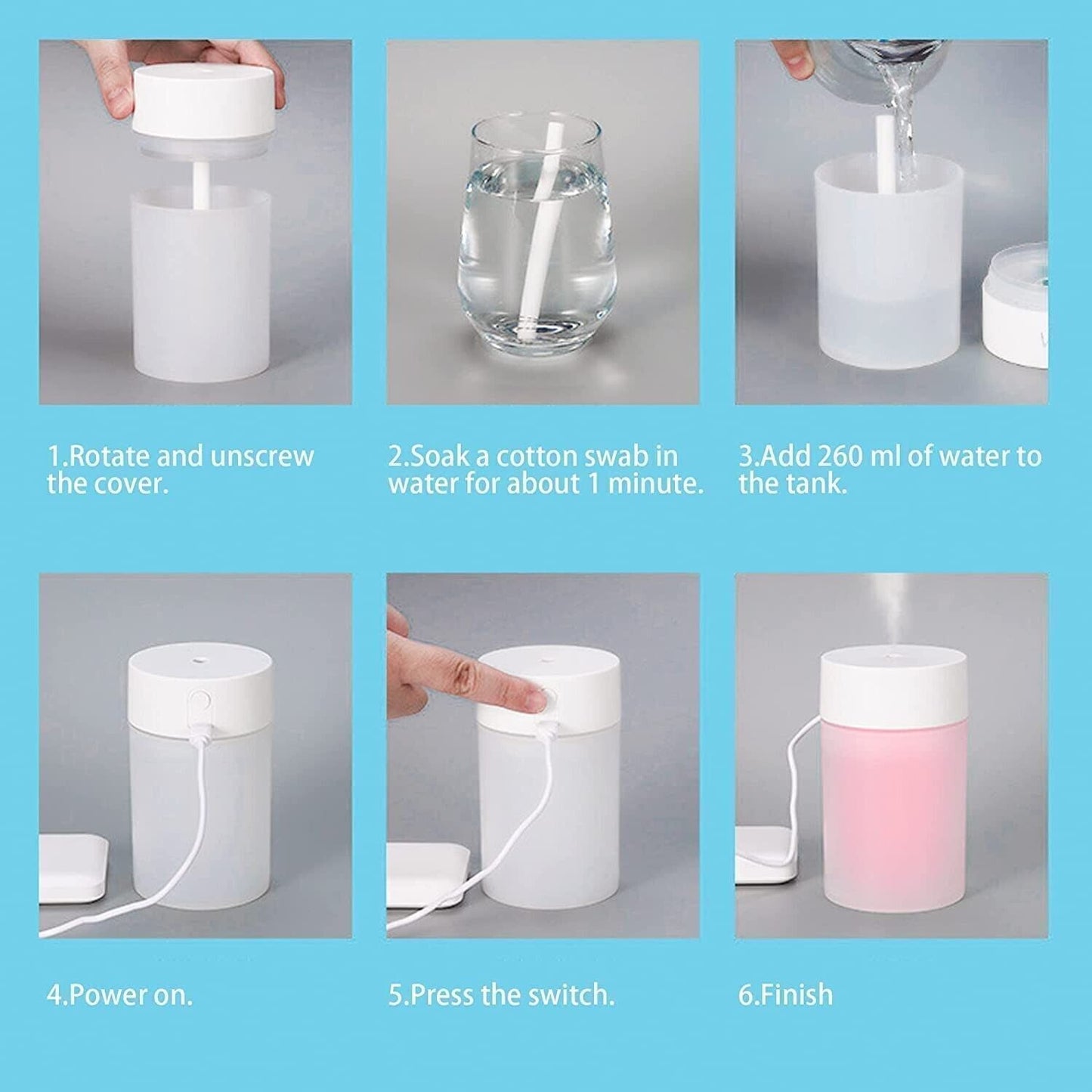 1.Rotate and unscrew the cover.

2.Soak a cotton swab in water for about 1 minute.

3.Add 260 ml of water to the tank.

4.Power on.

5.Press the switch.

6.Finish