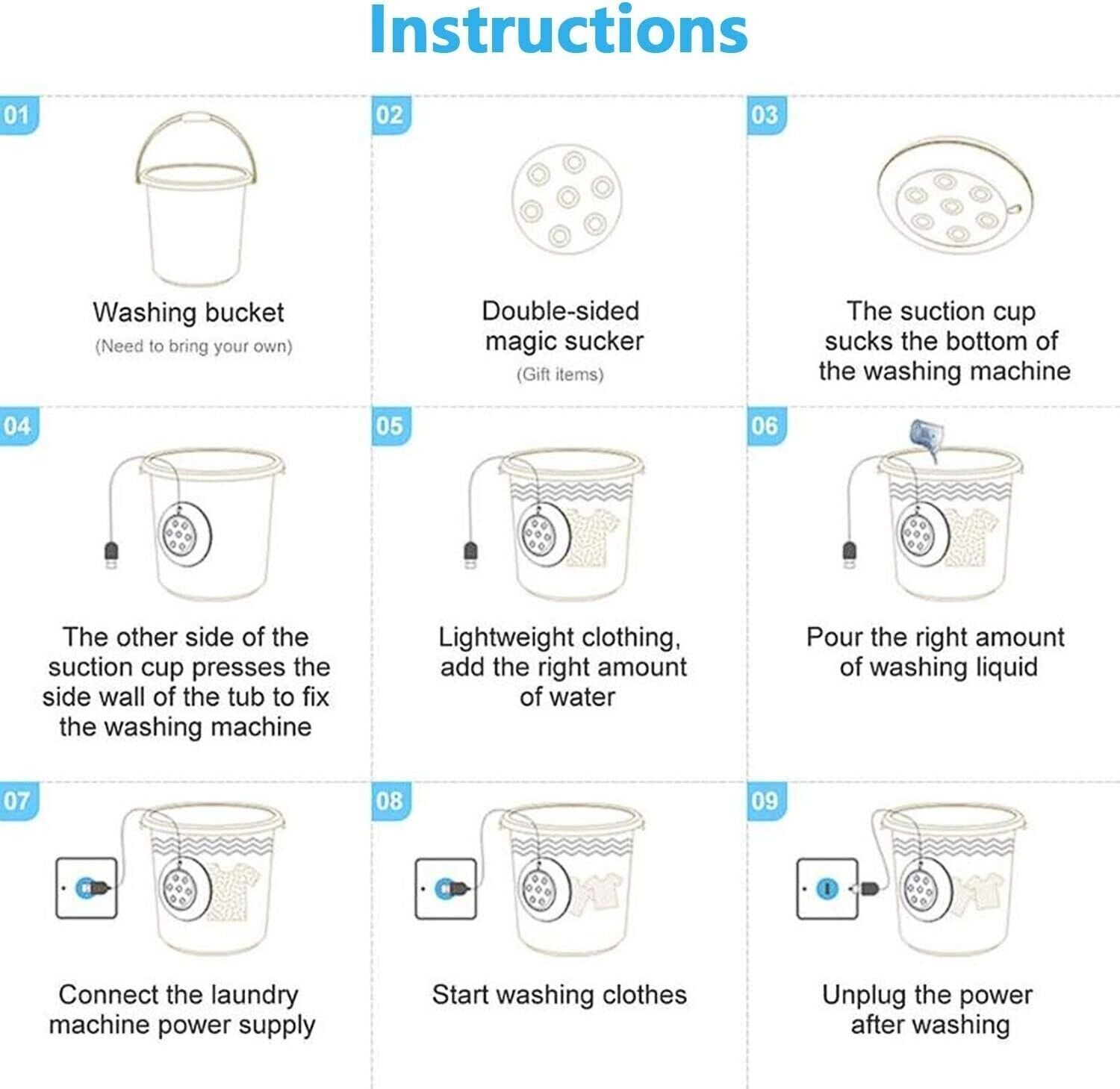 Instructions

01

Washing bucket

(Need to bring your own)

02

Double-sided magic sucker

(Gift items)

03

The suction cup sucks the bottom of the washing machine

04

The other side of the suction cup presses the side wall of the tub to fix the washing machine

05

Lightweight clothing, add the right amount of water

06

Pour the right amount of washing liquid

07

Connect the laundry machine power supply

08

Start washing clothes

09

Unplug the power after washing