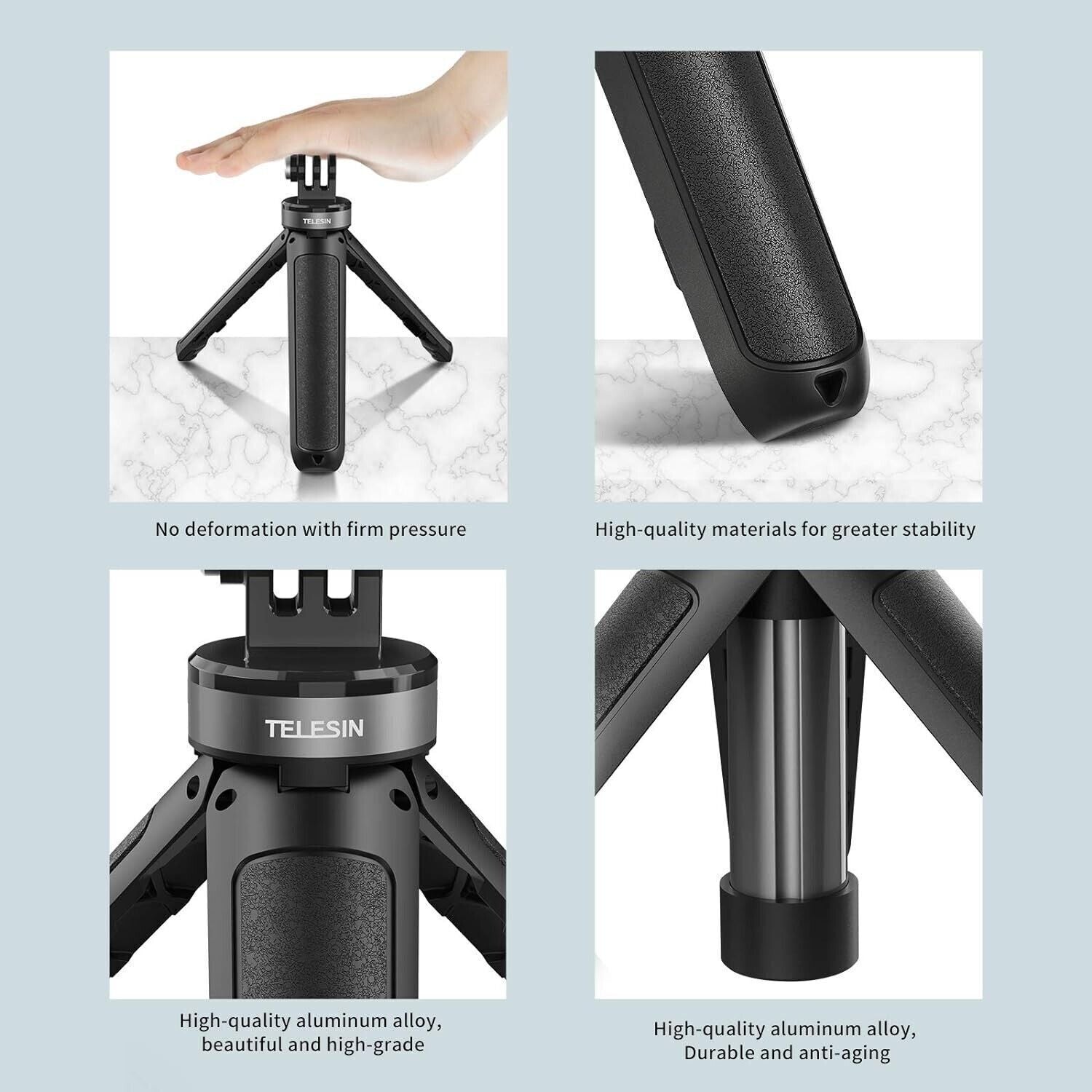 TELESIN

No deformation with firm pressure

High-quality materials for greater stability

TELESIN

High-quality aluminum alloy, beautiful and high-grade

High-quality aluminum alloy, Durable and anti-aging