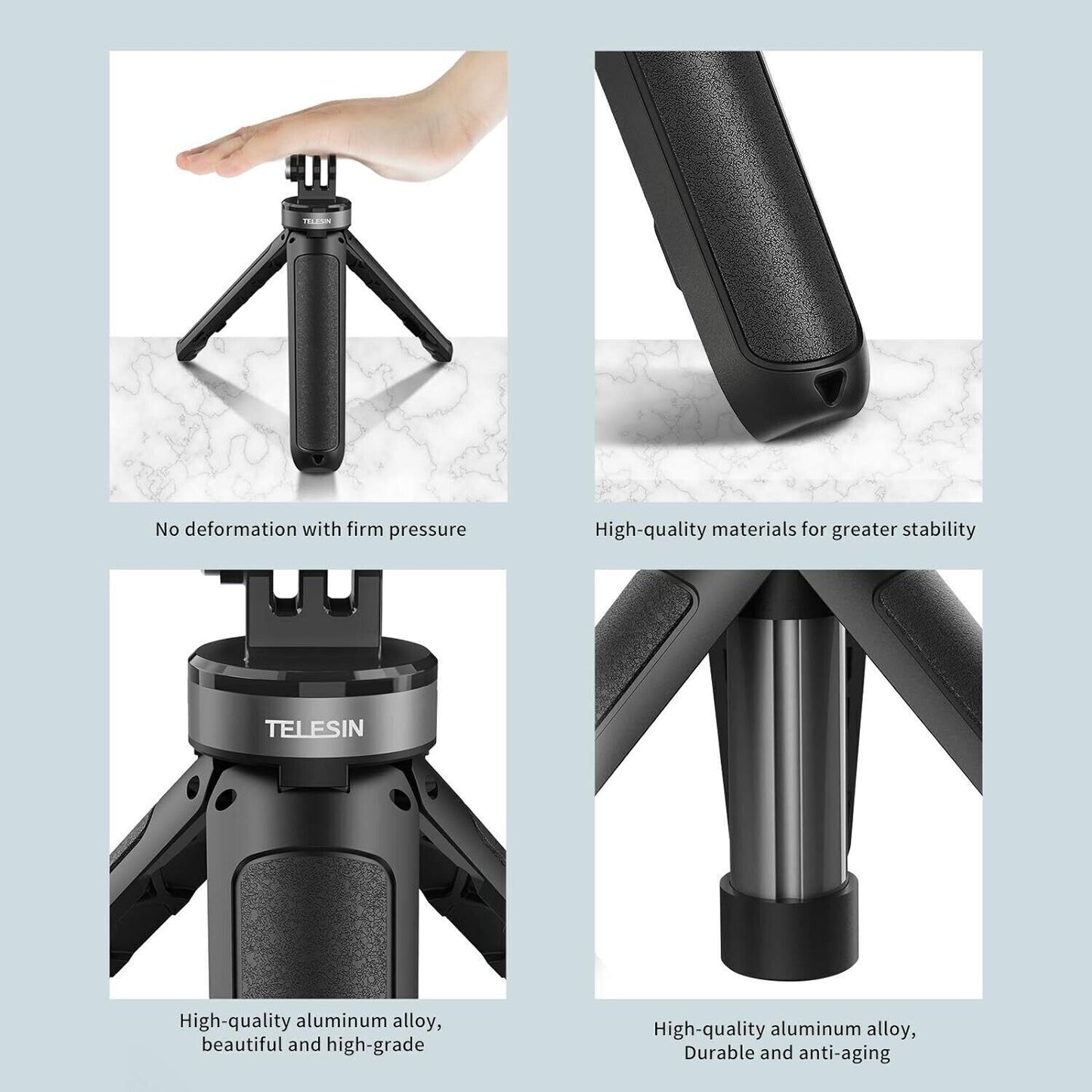 TELESIN

No deformation with firm pressure

High-quality materials for greater stability

TELESIN

High-quality aluminum alloy, beautiful and high-grade

High-quality aluminum alloy, Durable and anti-aging