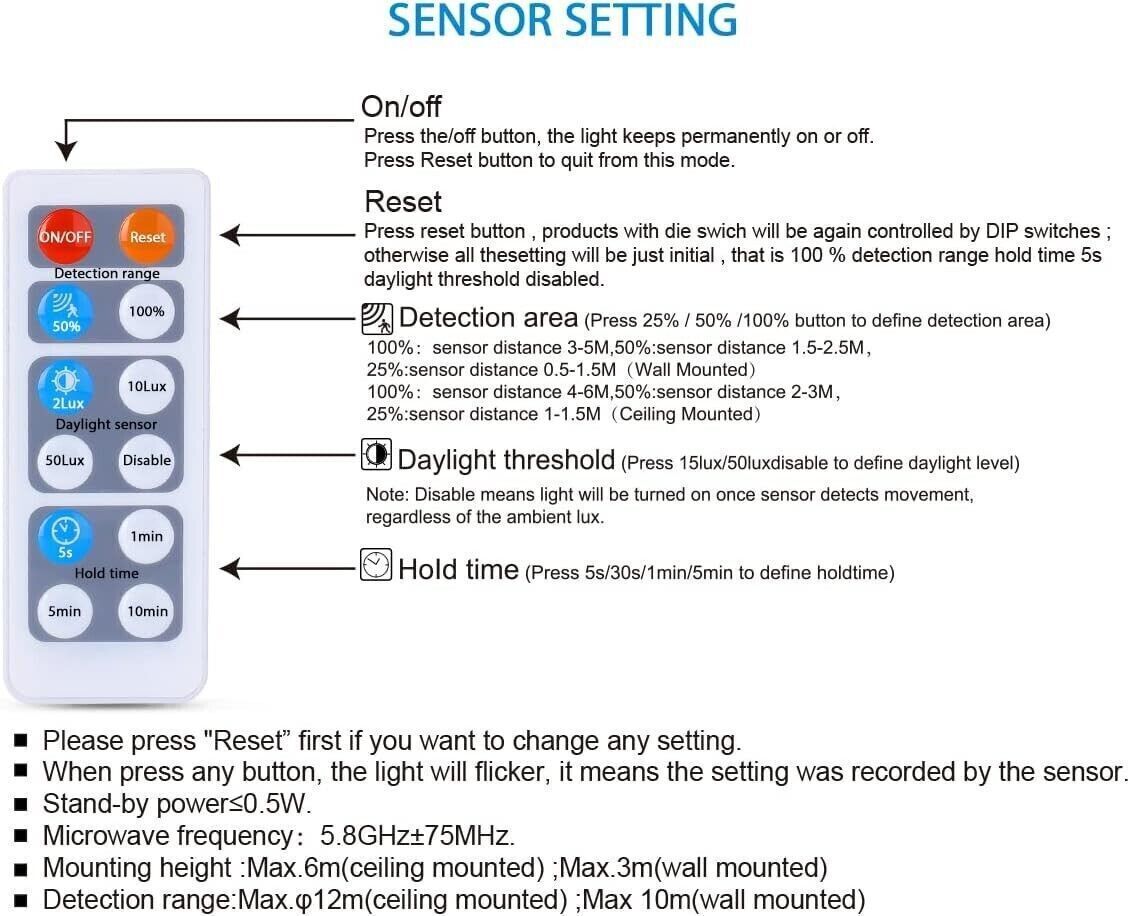 SENSOR SETTING

ON/OFF
Reset
Detection range
50%
100%
2Lux
10Lux
Daylight sensor
50Lux
Disable
5s
1min
Hold time
5min
10min

On/off
Press the/off button, the light keeps permanently on or off.
Press Reset button to quit from this mode.

Reset
Press reset button , products with die swich will be again controlled by DIP switches ; otherwise all thesetting will be just initial , that is 100 % detection range hold time 5s daylight threshold disabled.

Detection area (Press 25% / 50% /100% button to define detection area)
100%: sensor distance 3-5M,50%:sensor distance 1.5-2.5M,
25%:sensor distance 0.5-1.5M (Wall Mounted)
100%: sensor distance 4-6M,50%:sensor distance 2-3M,
25%:sensor distance 1-1.5M (Ceiling Mounted)

Daylight threshold (Press 15lux/50luxdisable to define daylight level)
Note: Disable means light will be turned on once sensor detects movement, regardless of the ambient lux.

Hold time (Press 5s/30s/1min/5min to define holdtime)

■ Please press "Reset" first if you want to change any setting.
■ When press any button, the light will flicker, it means the setting was recorded by the sensor.
■ Stand-by power≤0.5W.
■ Microwave frequency: 5.8GHz±75MHz.
■ Mounting height :Max.6m(ceiling mounted) ;Max.3m(wall mounted)
■ Detection range:Max.φ12m(ceiling mounted) ;Max 10m(wall mounted)