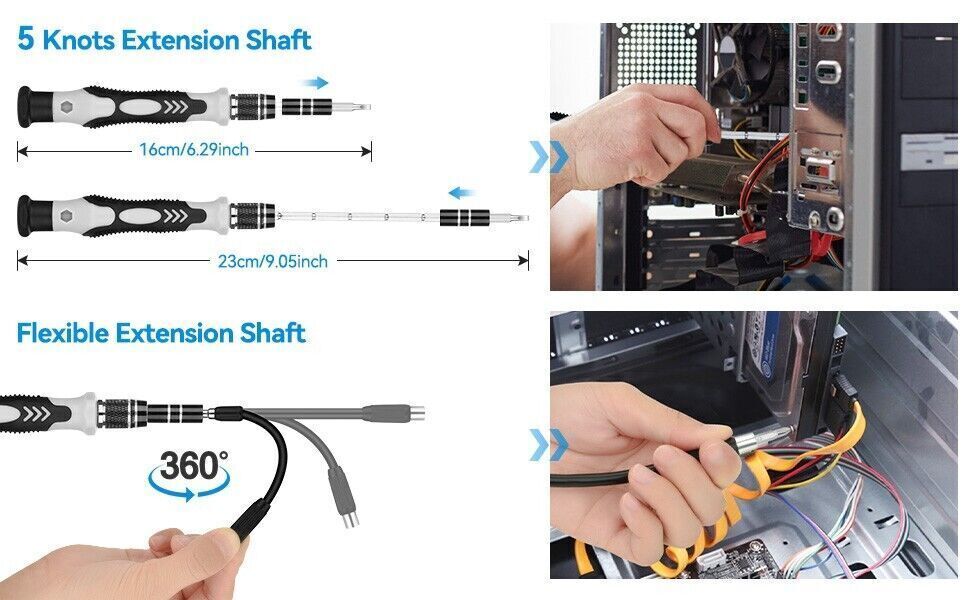 5 Knots Extension Shaft

16cm/6.29inch

23cm/9.05inch

Flexible Extension Shaft

360°