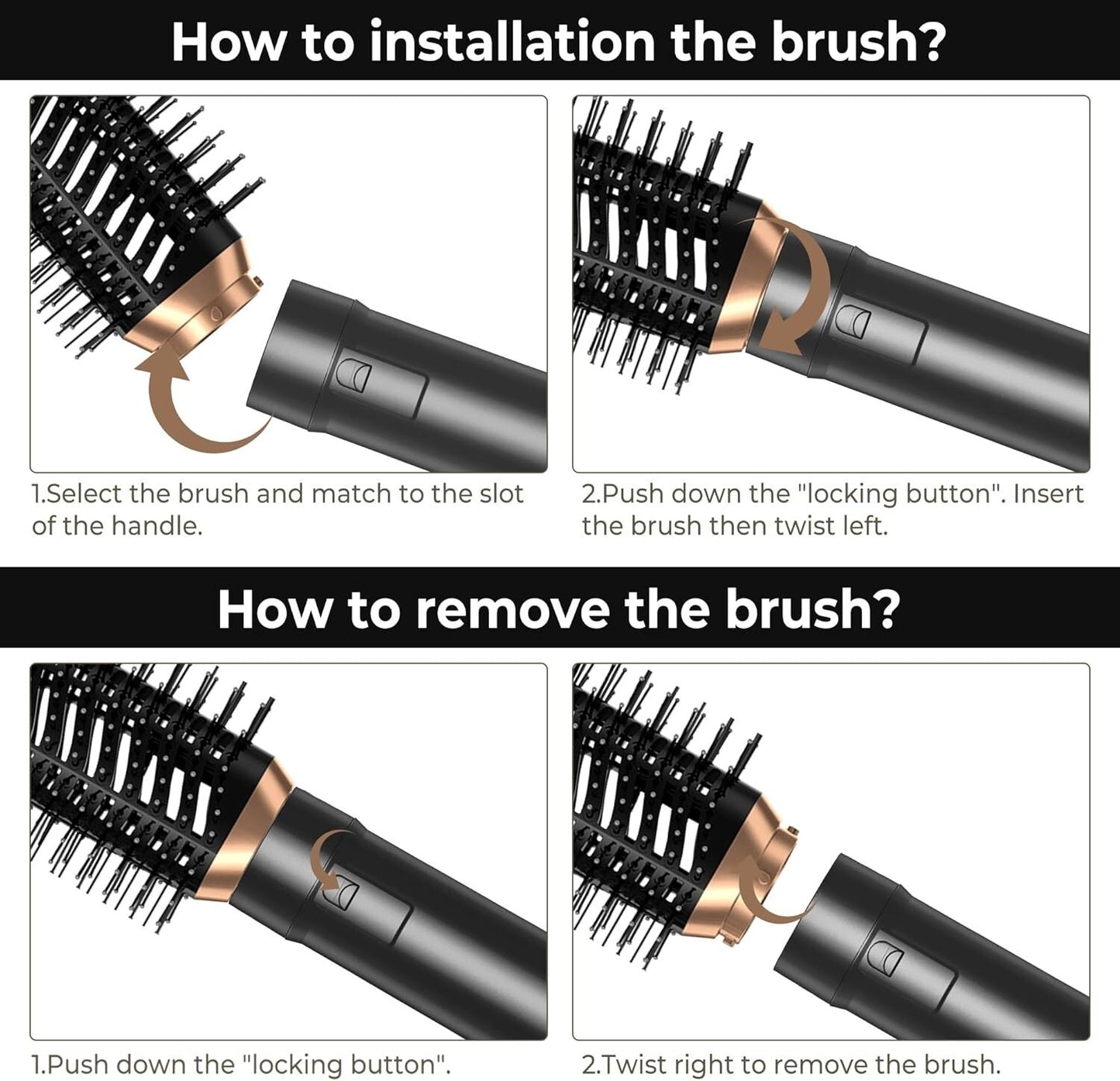 How to installation the brush?

1.Select the brush and match to the slot of the handle.

2.Push down the "locking button". Insert the brush then twist left.

How to remove the brush?

1.Push down the "locking button".

2.Twist right to remove the brush.