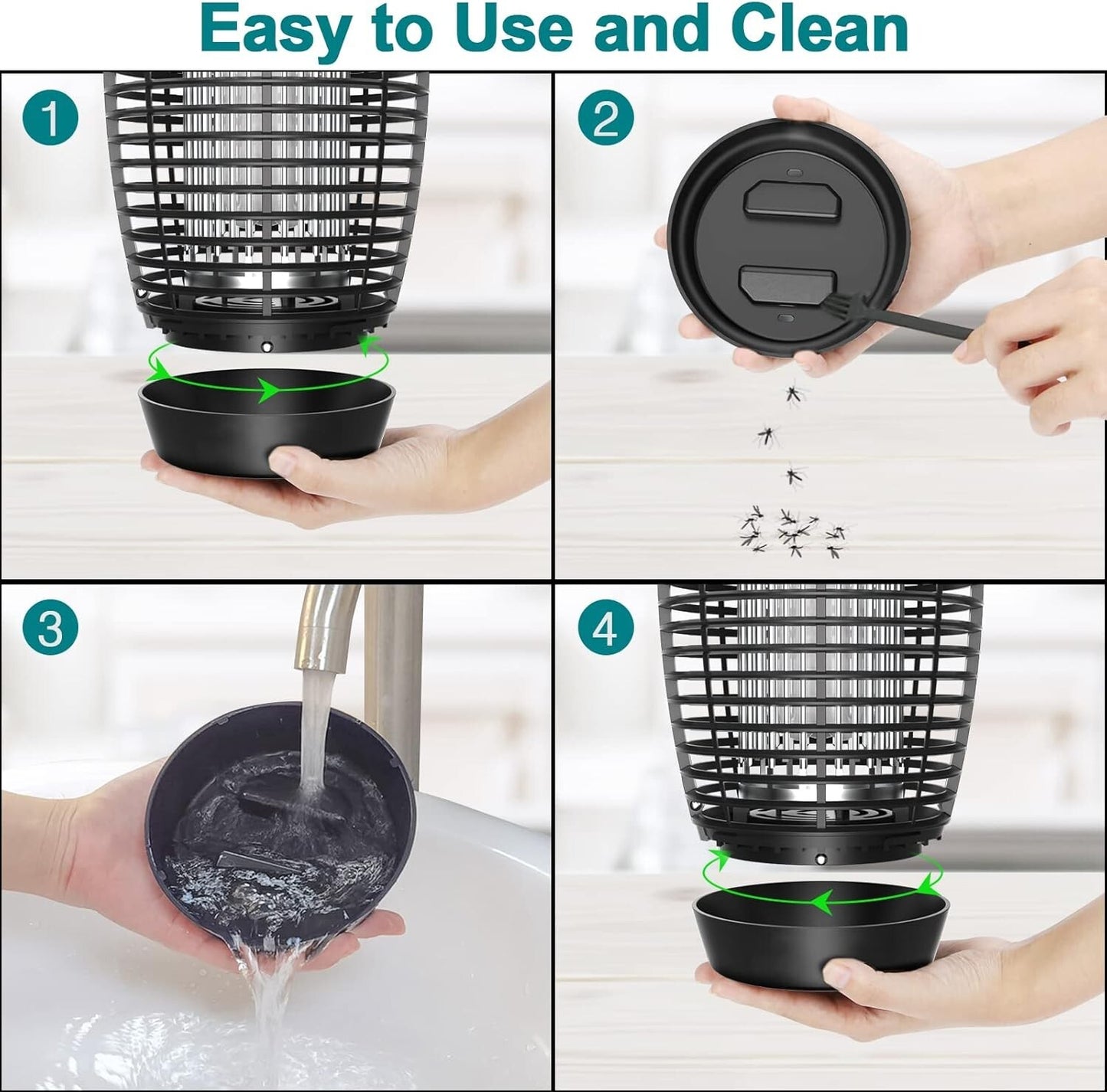 Easy to Use and Clean

1

2

3

4