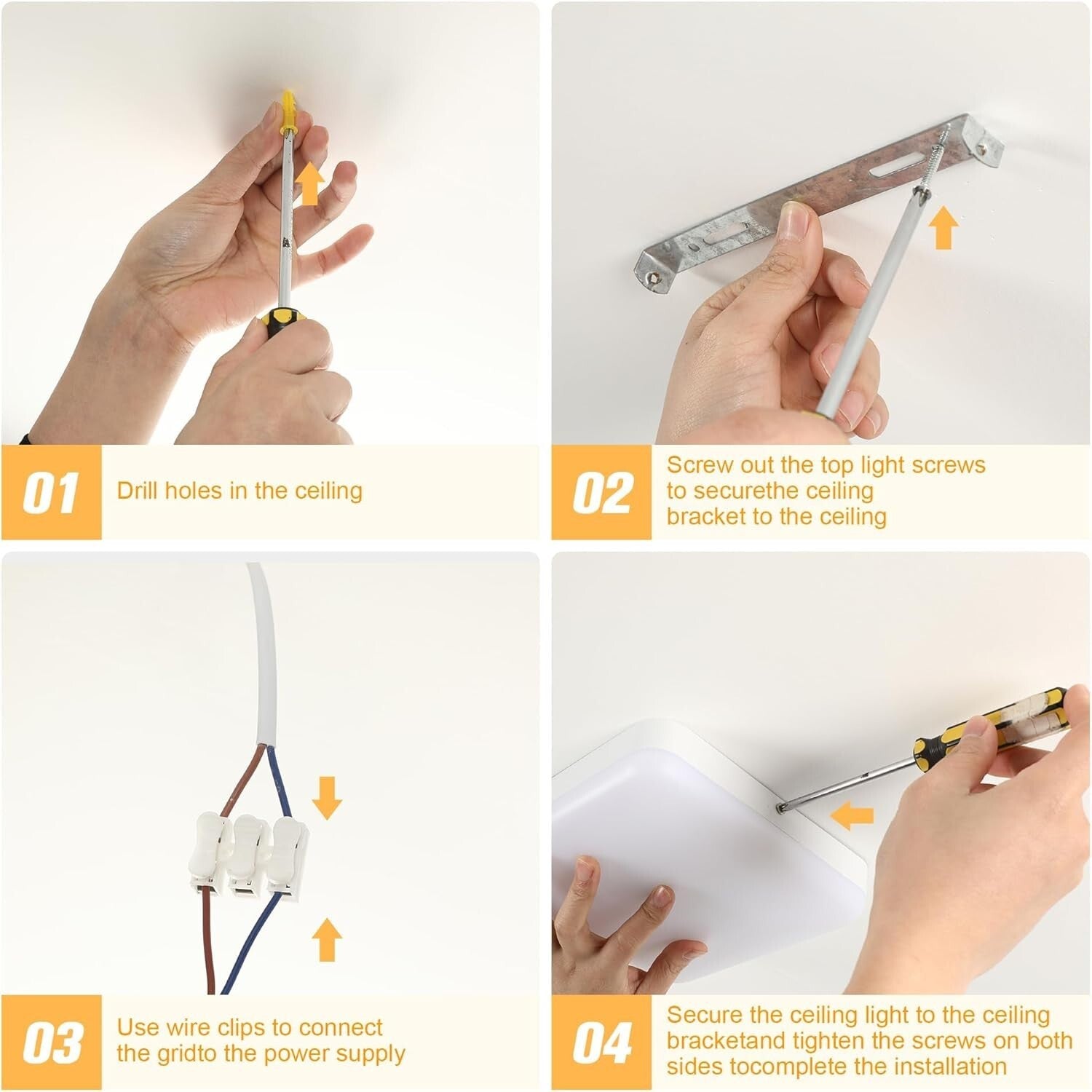 01

Drill holes in the ceiling

02

Screw out the top light screws to securethe ceiling bracket to the ceiling

03

Use wire clips to connect the gridto the power supply

04

Secure the ceiling light to the ceiling bracketand tighten the screws on both sides tocomplete the installation