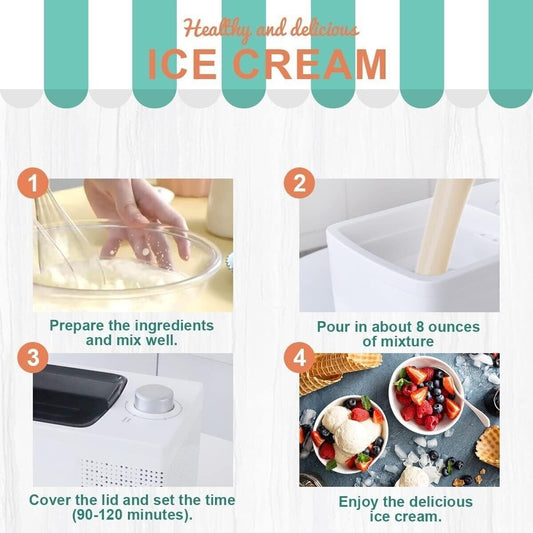 Healthy and delicious
ICE CREAM

1
Prepare the ingredients and mix well.

2
Pour in about 8 ounces of mixture

3
Cover the lid and set the time (90-120 minutes).

4
Enjoy the delicious ice cream.