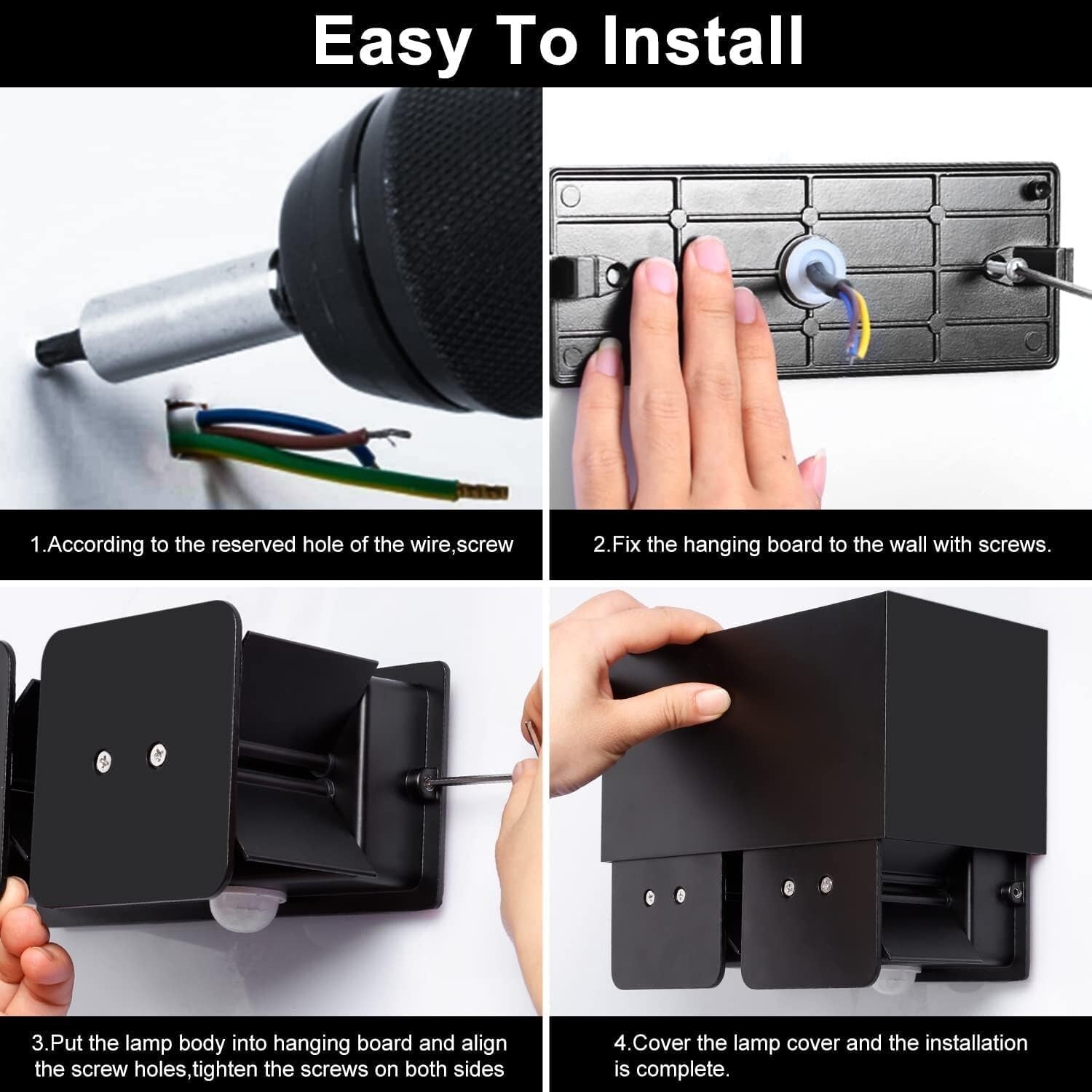 Easy To Install

1.According to the reserved hole of the wire,screw

2.Fix the hanging board to the wall with screws.

3.Put the lamp body into hanging board and align the screw holes,tighten the screws on both sides

4.Cover the lamp cover and the installation is complete.