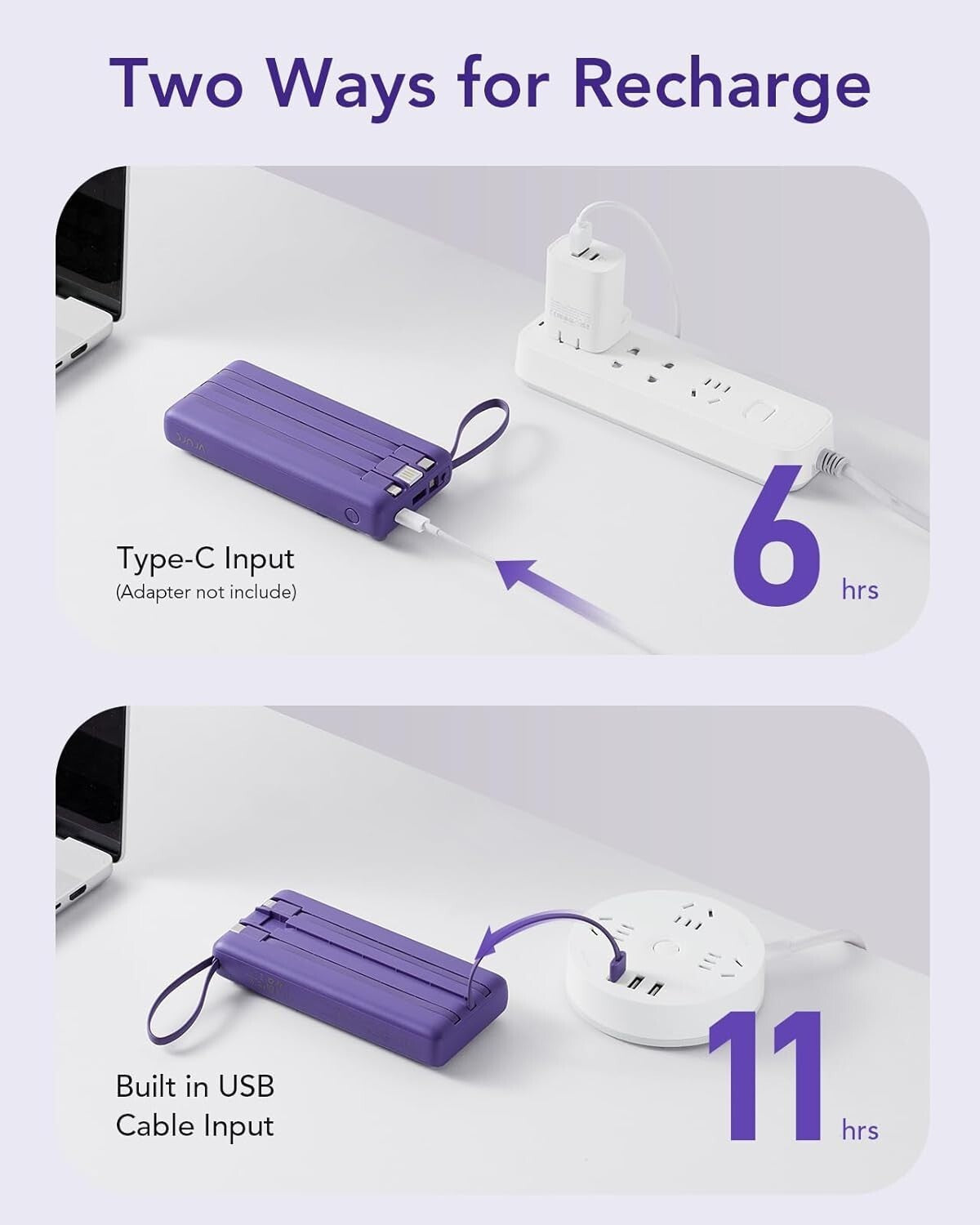 Two Ways for Recharge

Type-C Input
(Adapter not include)

6 hrs

Built in USB Cable Input

11 hrs