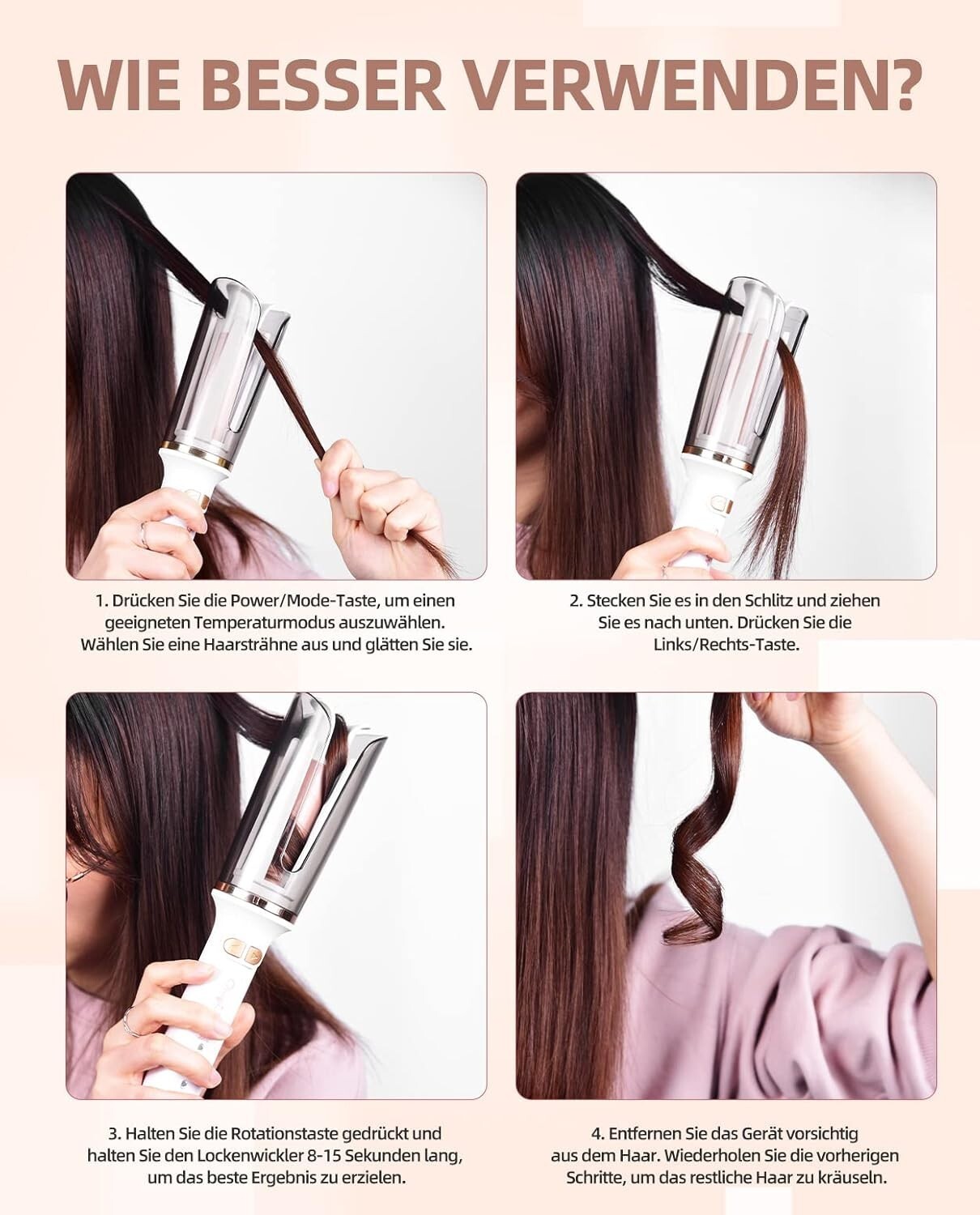 WIE BESSER VERWENDEN?

1. Drücken Sie die Power/Mode-Taste, um einen geeigneten Temperaturmodus auszuwählen. Wählen Sie eine Haarsträhne aus und glätten Sie sie.

2. Stecken Sie es in den Schlitz und ziehen Sie es nach unten. Drücken Sie die Links/Rechts-Taste.

3. Halten Sie die Rotationstaste gedrückt und halten Sie den Lockenwickler 8-15 Sekunden lang, um das beste Ergebnis zu erzielen.

4. Entfernen Sie das Gerät vorsichtig aus dem Haar. Wiederholen Sie die vorherigen Schritte, um das restliche Haar zu kräuseln.