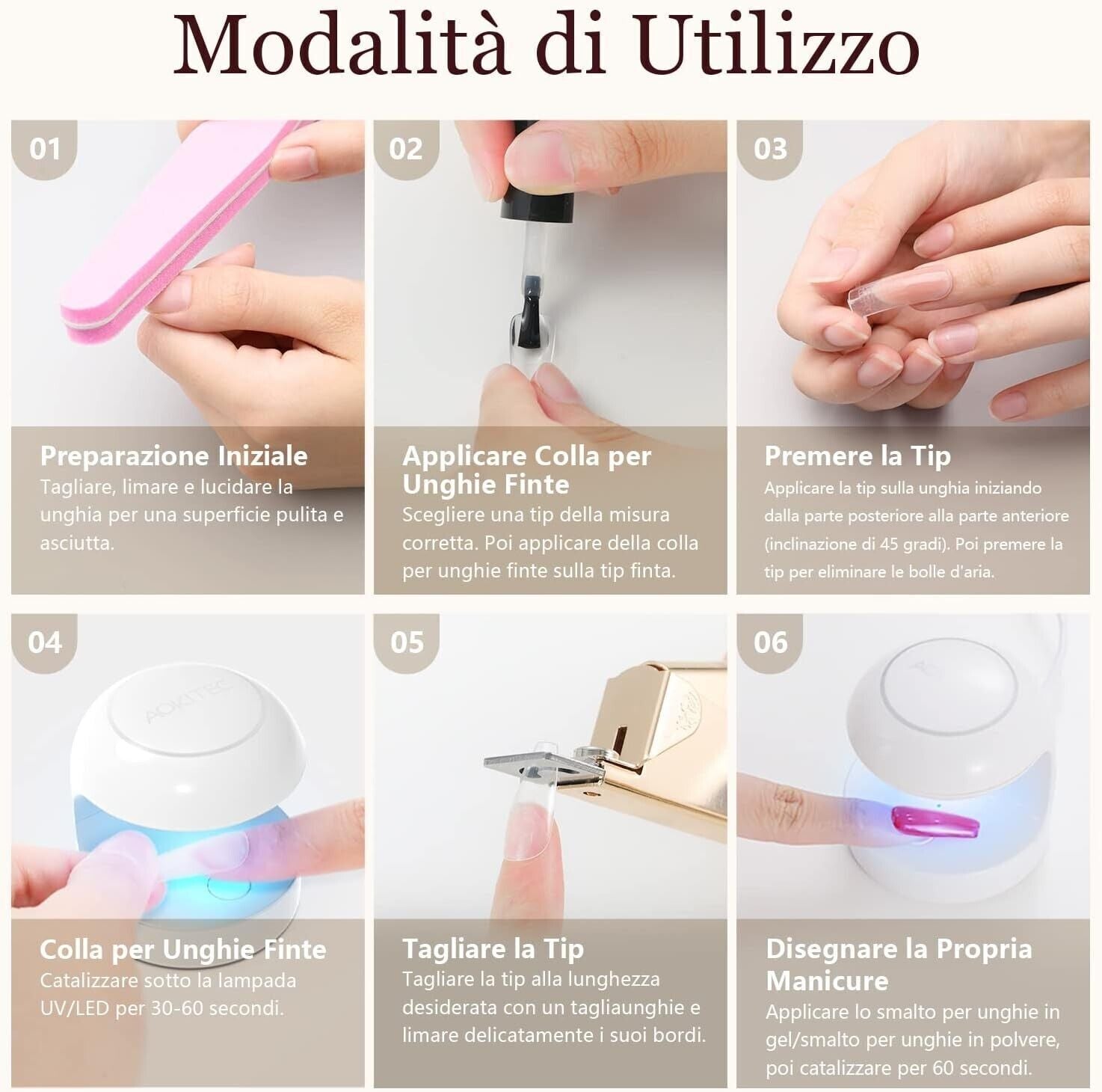 Modalità di Utilizzo

01

Preparazione Iniziale
Tagliare, limare e lucidare la unghia per una superficie pulita e asciutta.

02

Applicare Colla per Unghie Finte
Scegliere una tip della misura corretta. Poi applicare della colla per unghie finte sulla tip finta.

03

Premere la Tip
Applicare la tip sulla unghia iniziando dalla parte posteriore alla parte anteriore (inclinazione di 45 gradi). Poi premere la tip per eliminare le bolle d'aria.

04

AOKITEC

Colla per Unghie Finte
Catalizzare sotto la lampada UV/LED per 30-60 secondi.

05

Tagliare la Tip
Tagliare la tip alla lunghezza desiderata con un tagliaunghie e limare delicatamente i suoi bordi.

06

Disegnare la Propria Manicure
Applicare lo smalto per unghie in gel/smalto per unghie in polvere, poi catalizzare per 60 secondi.