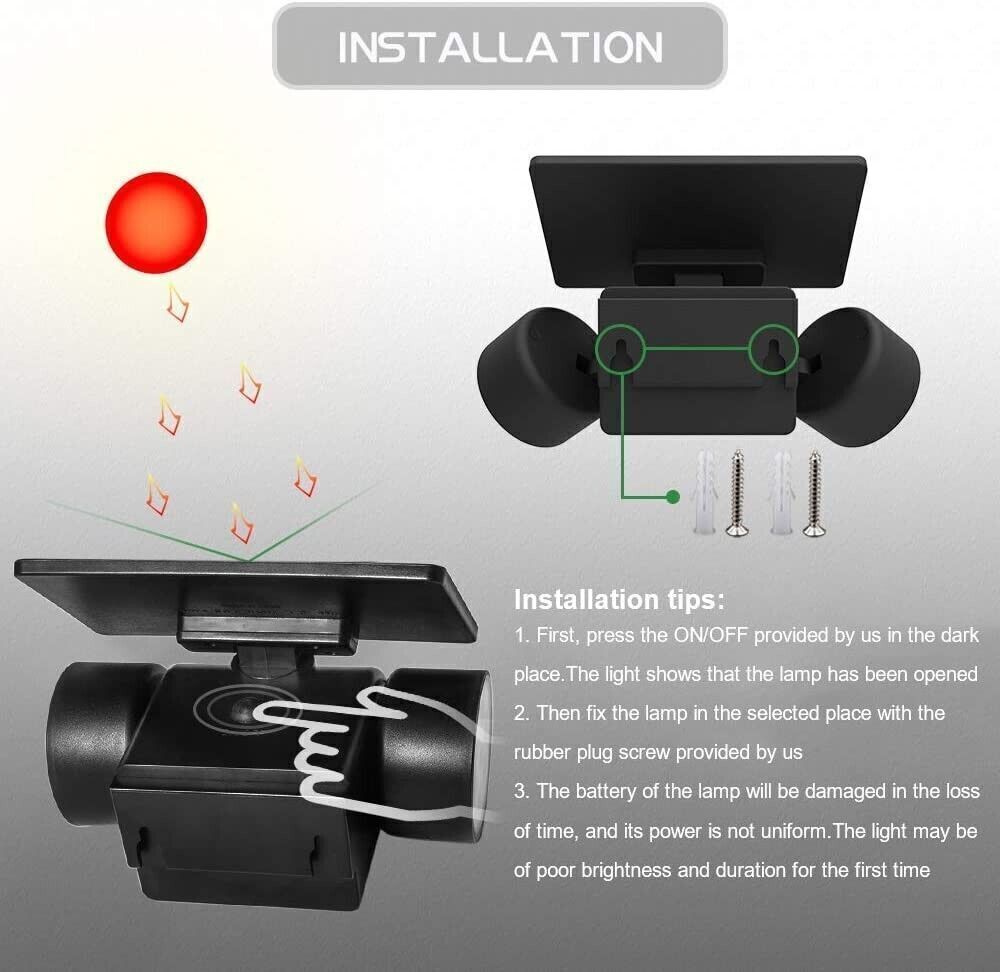 INSTALLATION

Installation tips:

1. First, press the ON/OFF provided by us in the dark place.The light shows that the lamp has been opened

2. Then fix the lamp in the selected place with the rubber plug screw provided by us

3. The battery of the lamp will be damaged in the loss of time, and its power is not uniform.The light may be of poor brightness and duration for the first time