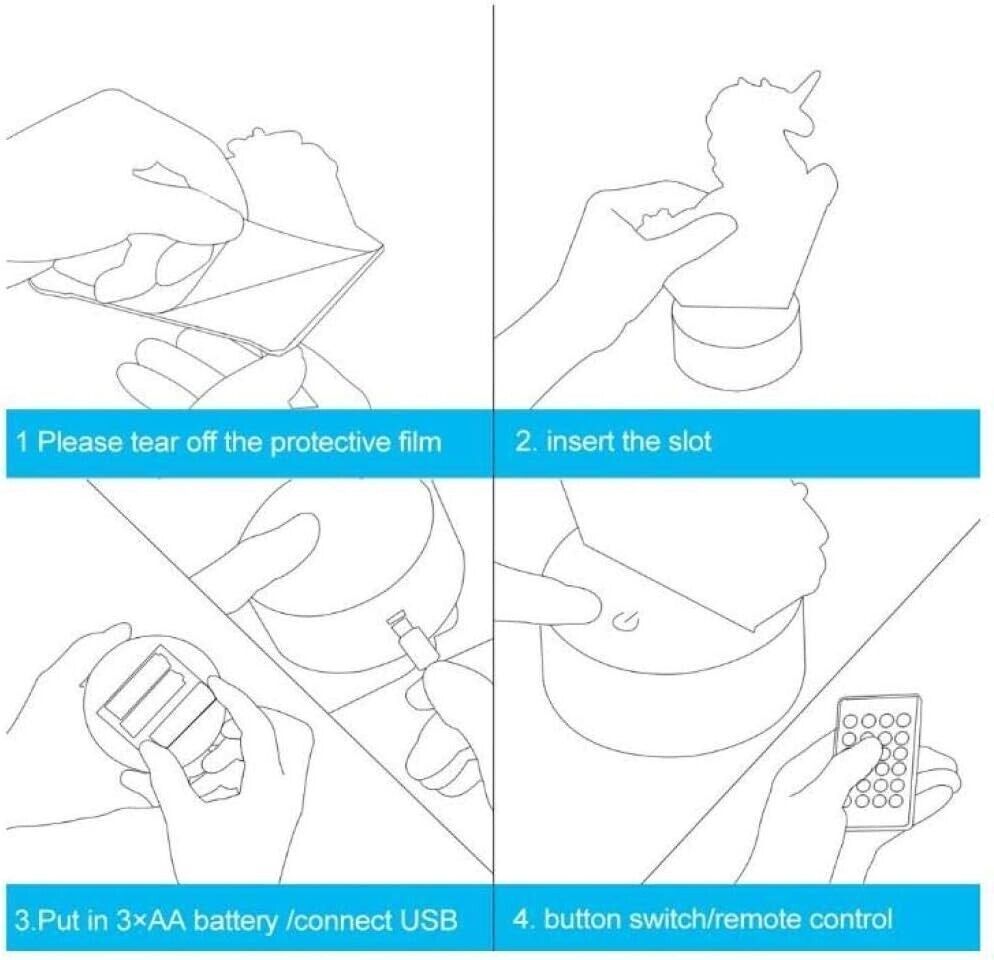 1 Please tear off the protective film

2. insert the slot

3.Put in 3×AA battery /connect USB

4. button switch/remote control