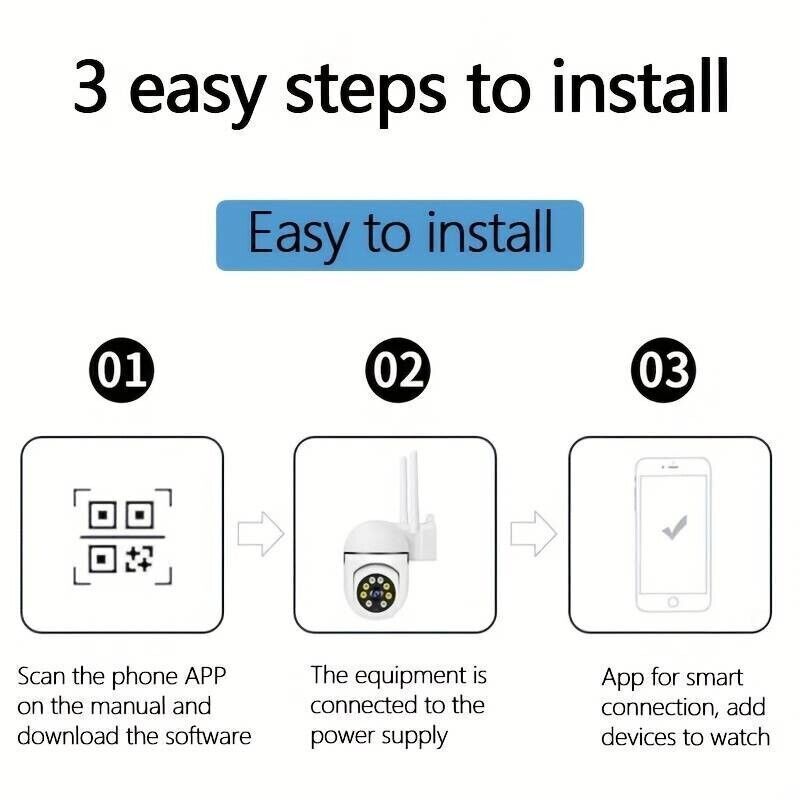 3 easy steps to install

Easy to install

01

02

03

Scan the phone APP on the manual and download the software

The equipment is connected to the power supply

App for smart connection, add devices to watch