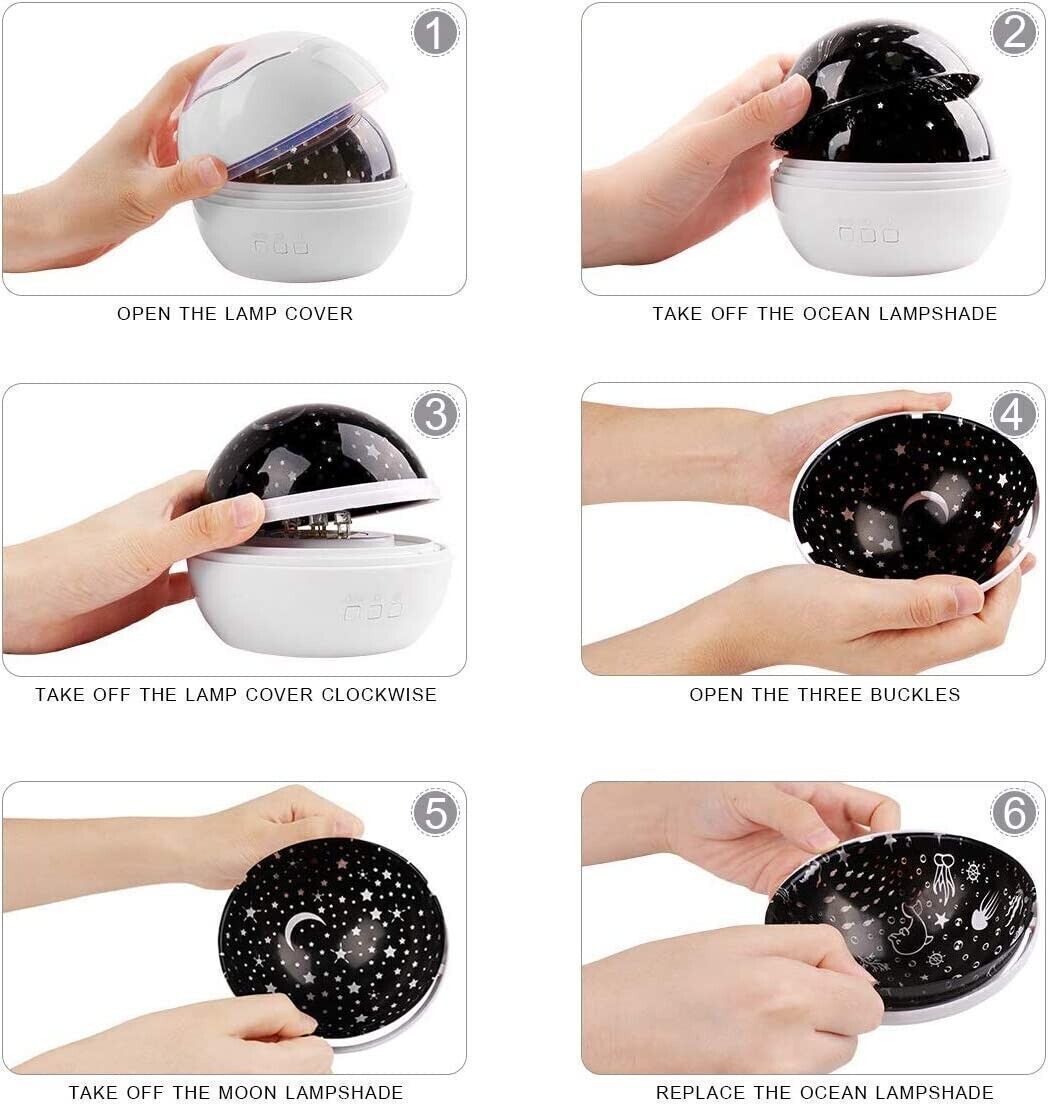 1

OPEN THE LAMP COVER

2

TAKE OFF THE OCEAN LAMPSHADE

3

TAKE OFF THE LAMP COVER CLOCKWISE

4

OPEN THE THREE BUCKLES

5

TAKE OFF THE MOON LAMPSHADE

6

REPLACE THE OCEAN LAMPSHADE