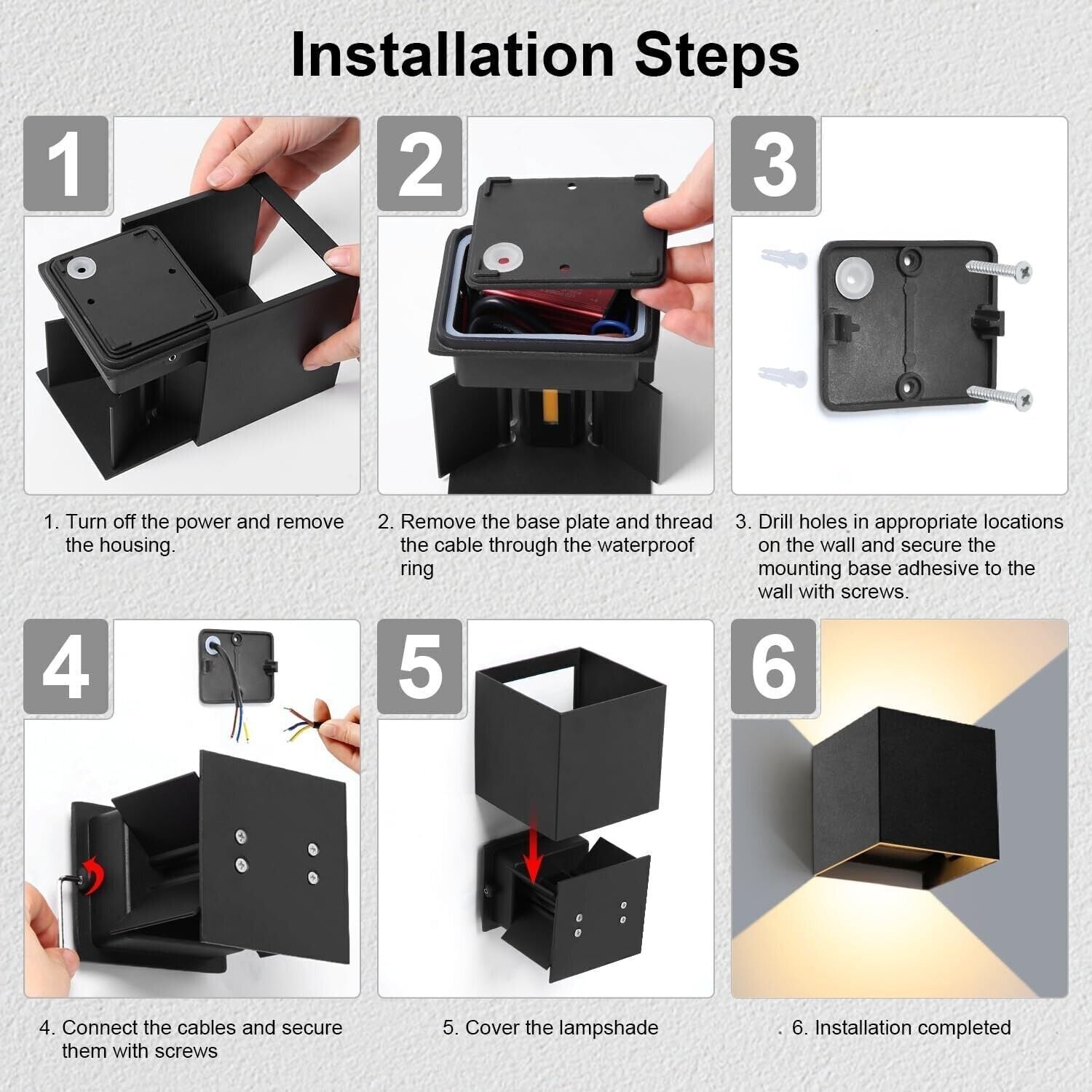 Installation Steps

1

2

3

1. Turn off the power and remove the housing.

2. Remove the base plate and thread the cable through the waterproof ring

3. Drill holes in appropriate locations on the wall and secure the mounting base adhesive to the wall with screws.

4

5

6

4. Connect the cables and secure them with screws

5. Cover the lampshade

6. Installation completed