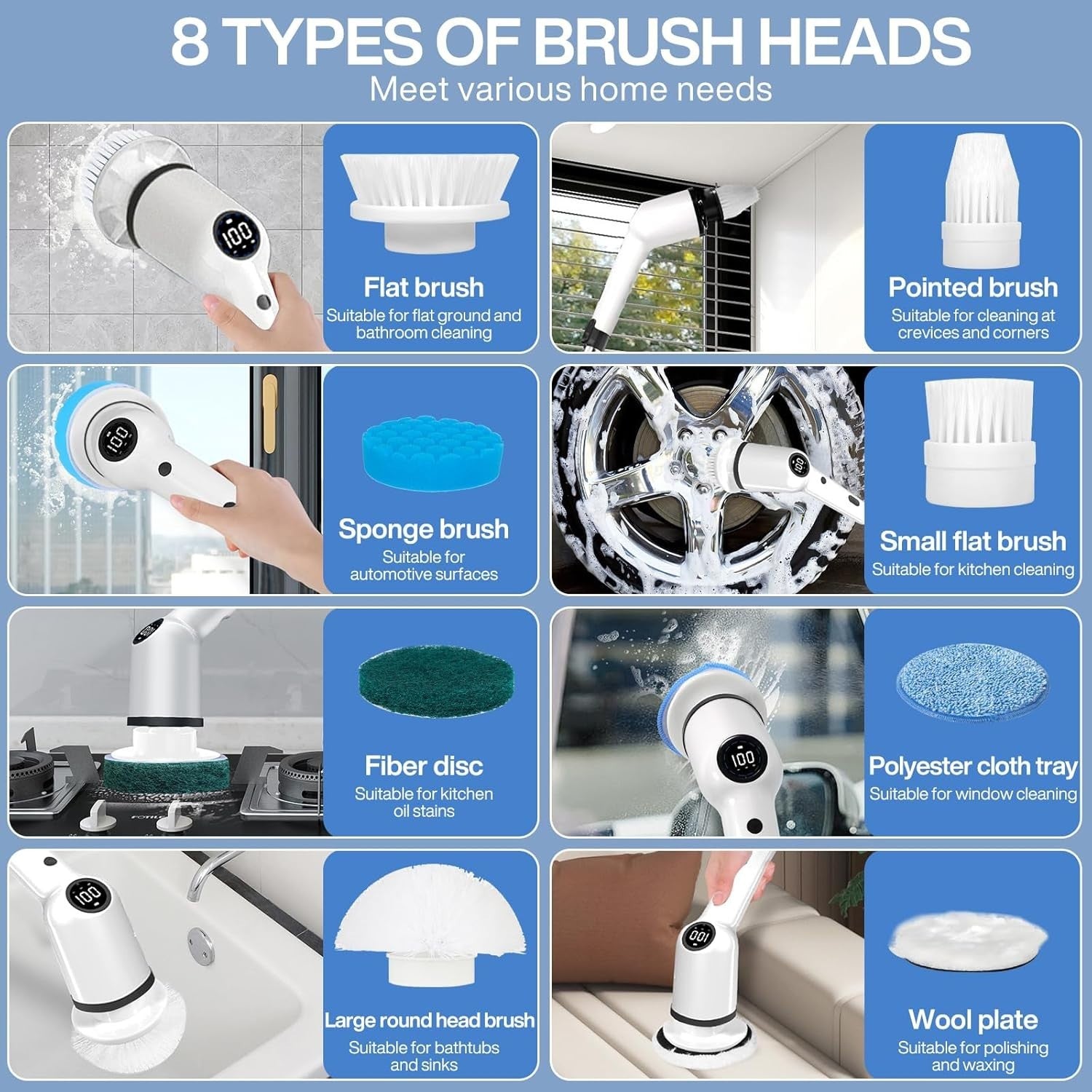 8 TYPES OF BRUSH HEADS
Meet various home needs

100
Flat brush
Suitable for flat ground and bathroom cleaning

Pointed brush
Suitable for cleaning at crevices and corners

100
Sponge brush
Suitable for automotive surfaces

100
Small flat brush
Suitable for kitchen cleaning

100
Fiber disc
Suitable for kitchen oil stains

100
Polyester cloth tray
Suitable for window cleaning

100
Large round head brush
Suitable for bathtubs and sinks

100
Wool plate
Suitable for polishing and waxing