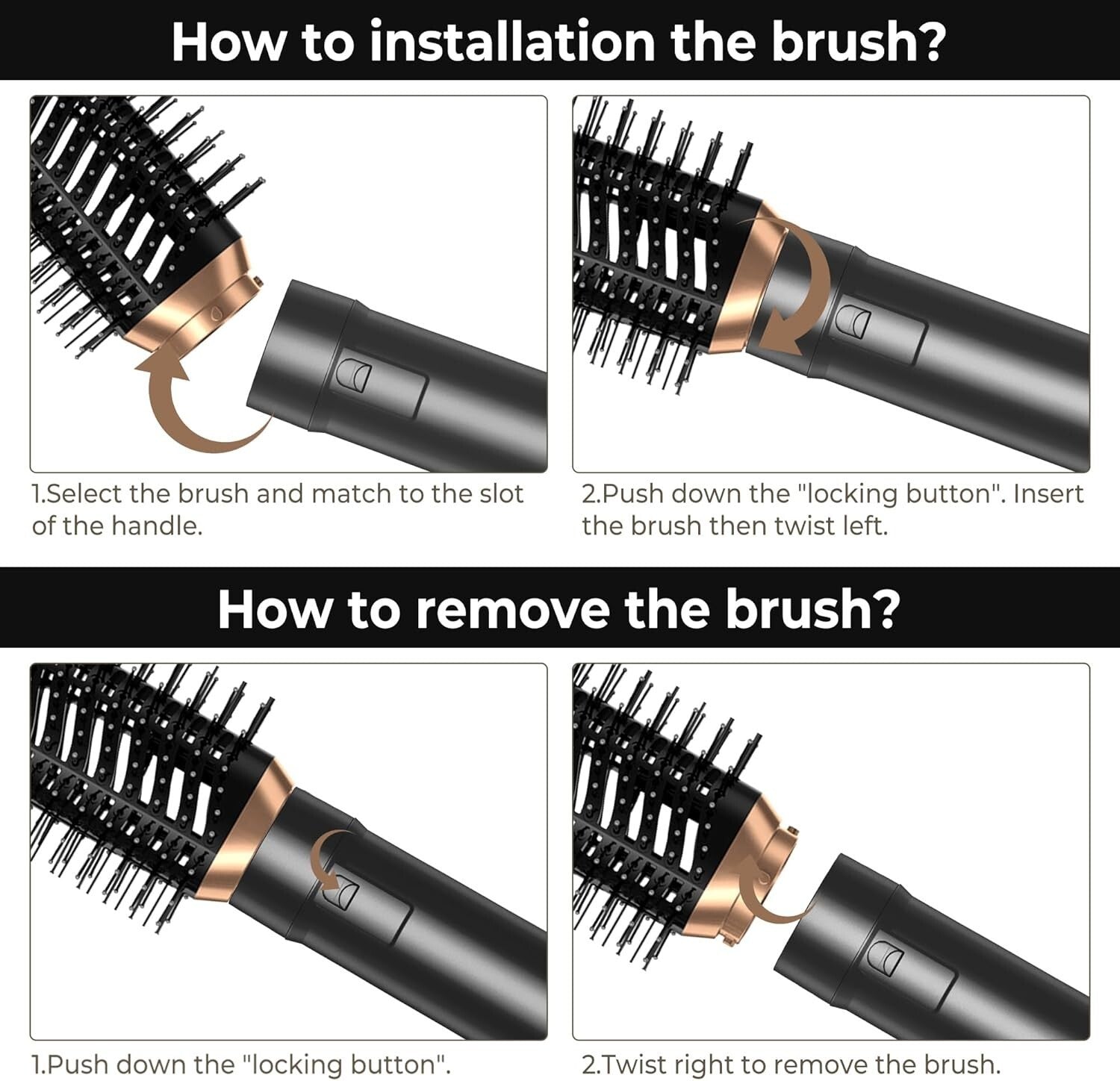 How to installation the brush?

1.Select the brush and match to the slot of the handle.

2.Push down the "locking button". Insert the brush then twist left.

How to remove the brush?

1.Push down the "locking button".

2.Twist right to remove the brush.